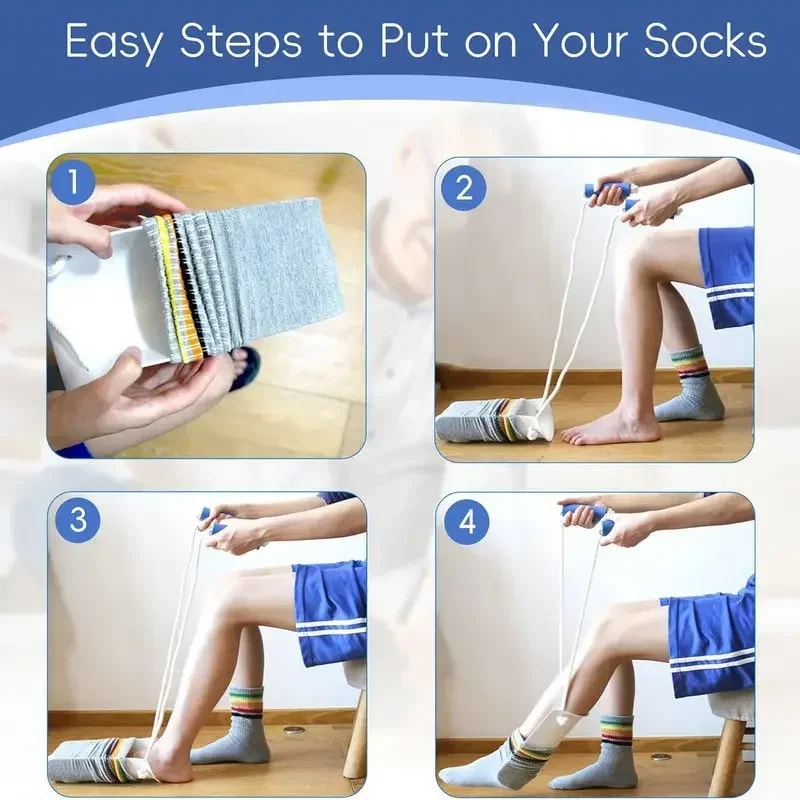 Easy Steps to Put on Your Socks

1

2

3

4