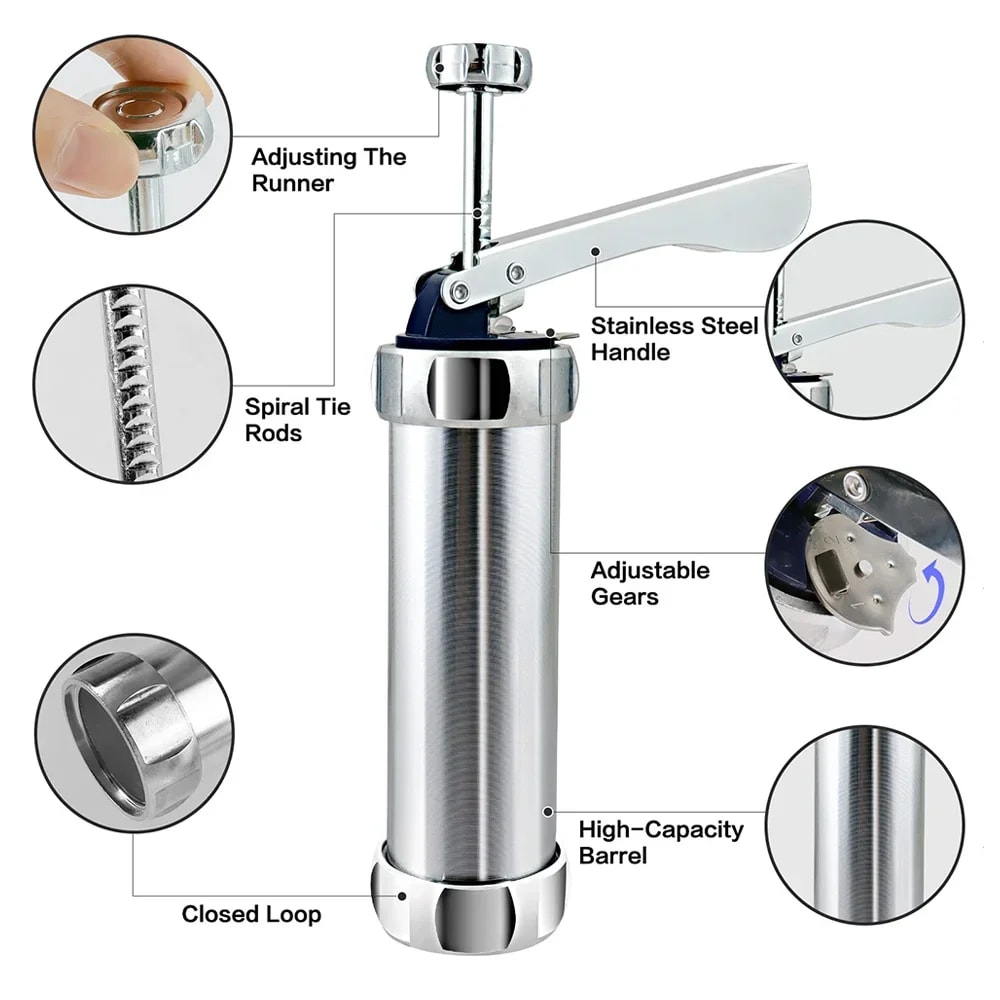 Adjusting The Runner

Stainless Steel Handle

Spiral Tie Rods

Adjustable Gears

High-Capacity Barrel

Closed Loop