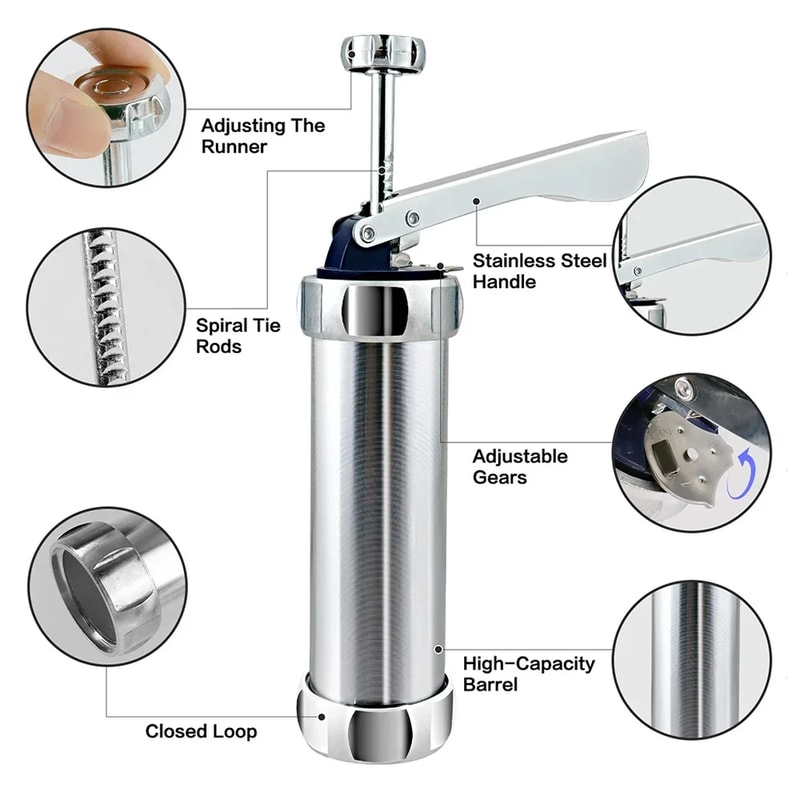 Adjusting The Runner

Stainless Steel Handle

Spiral Tie Rods

Adjustable Gears

High-Capacity Barrel

Closed Loop