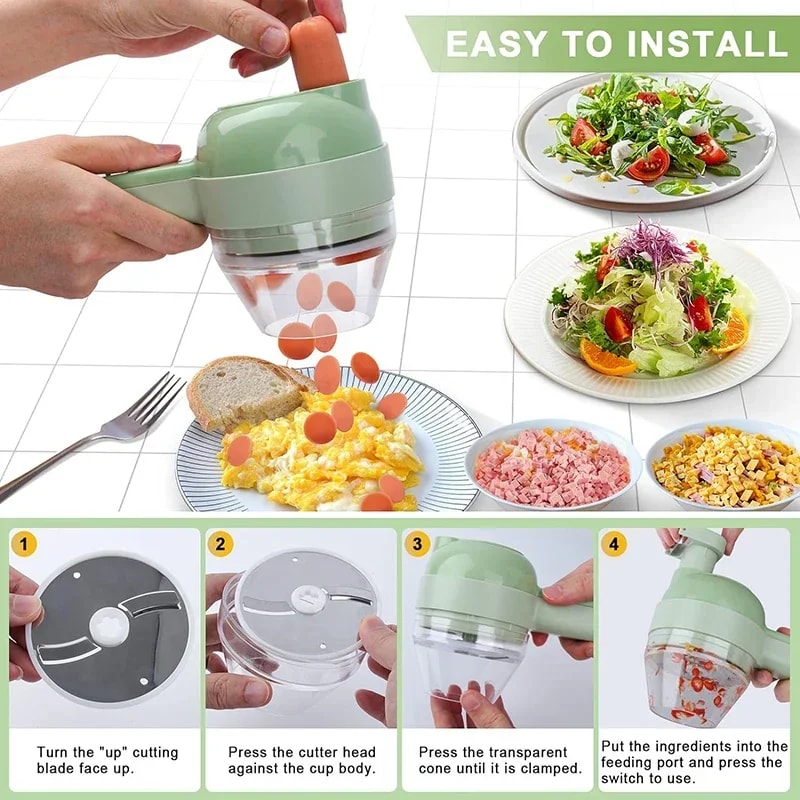 EASY TO INSTALL

1

Turn the "up" cutting blade face up.

2

Press the cutter head against the cup body.

3

Press the transparent cone until it is clamped.

4

Put the ingredients into the feeding port and press the switch to use.