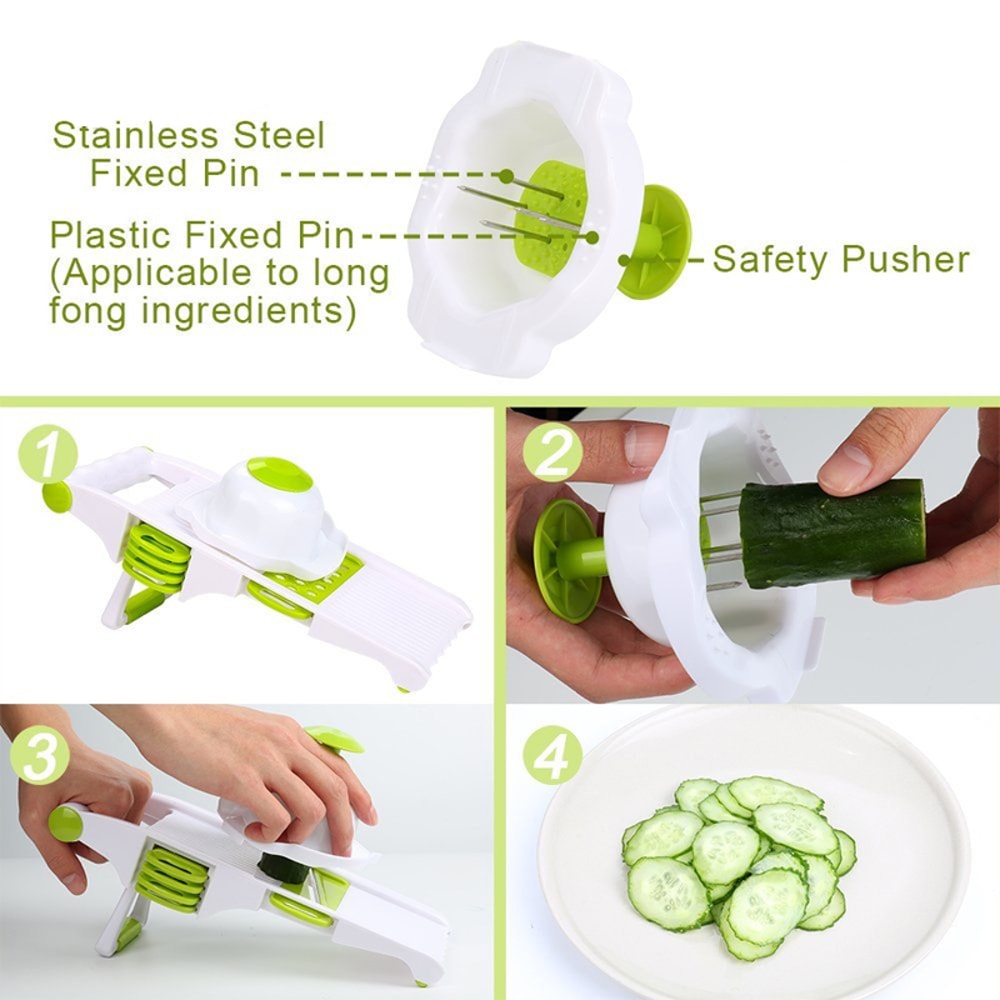 Stainless Steel
Fixed Pin

Plastic Fixed Pin
(Applicable to long
fong ingredients)

Safety Pusher

1

2

3

4