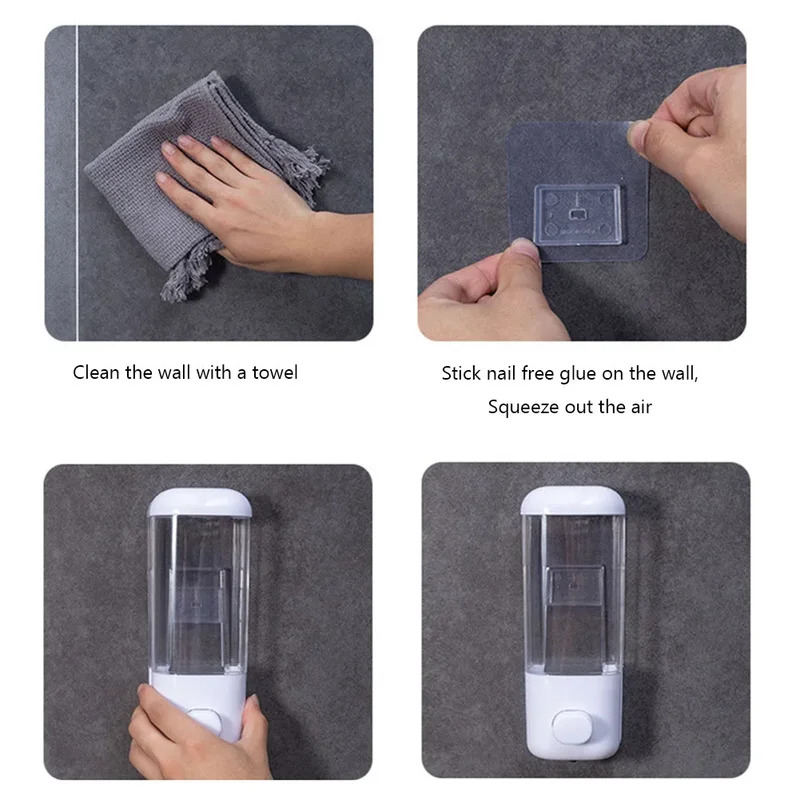 Clean the wall with a towel

Stick nail free glue on the wall, Squeeze out the air