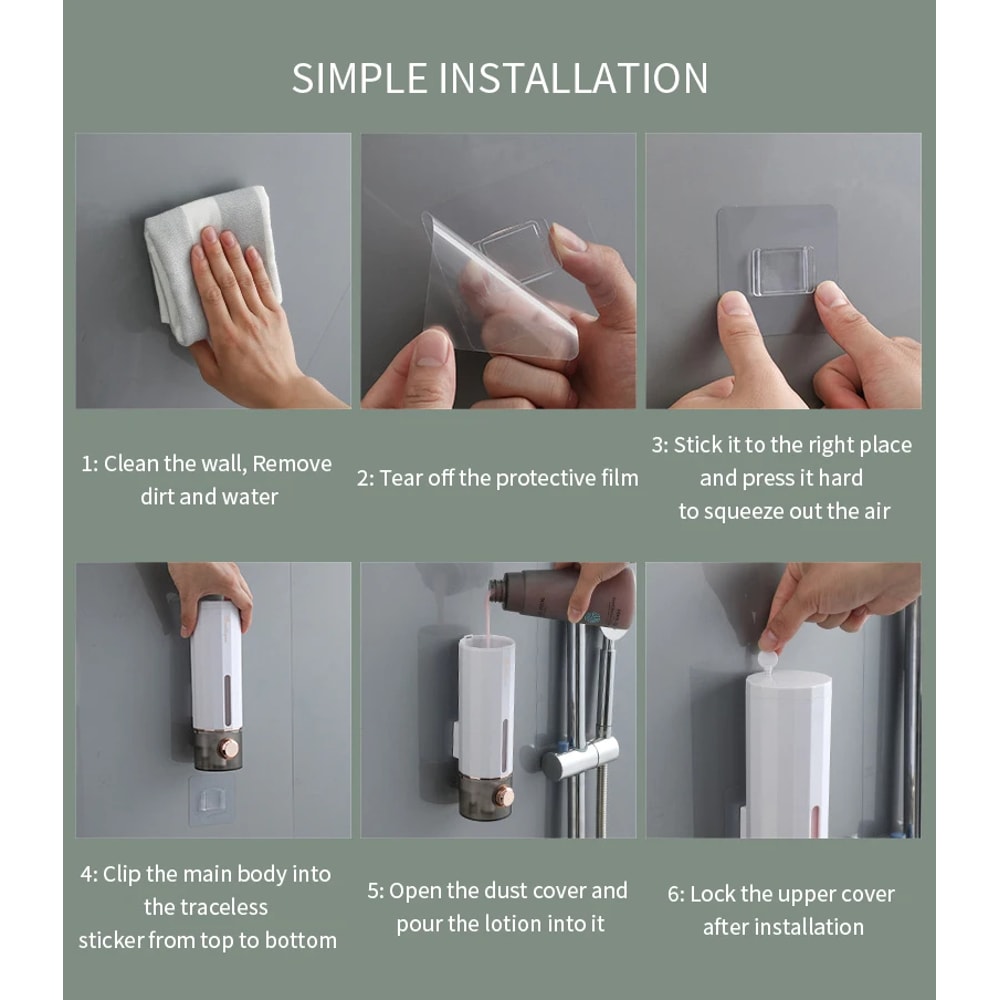 SIMPLE INSTALLATION

1: Clean the wall, Remove dirt and water

2: Tear off the protective film

3: Stick it to the right place and press it hard to squeeze out the air

4: Clip the main body into the traceless sticker from top to bottom

5: Open the dust cover and pour the lotion into it

6: Lock the upper cover after installation