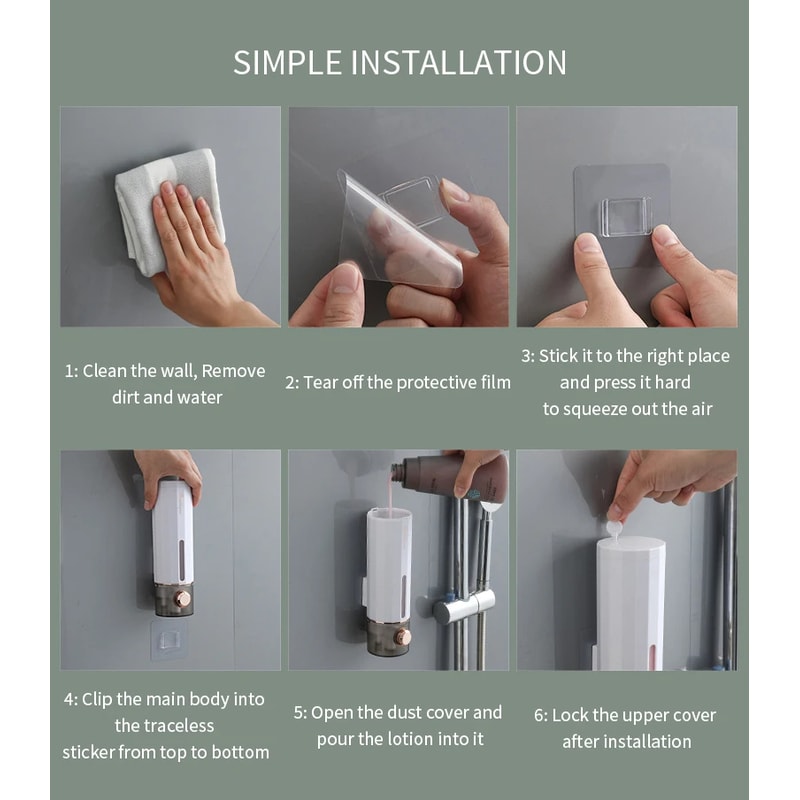 SIMPLE INSTALLATION

1: Clean the wall, Remove dirt and water

2: Tear off the protective film

3: Stick it to the right place and press it hard to squeeze out the air

4: Clip the main body into the traceless sticker from top to bottom

5: Open the dust cover and pour the lotion into it

6: Lock the upper cover after installation