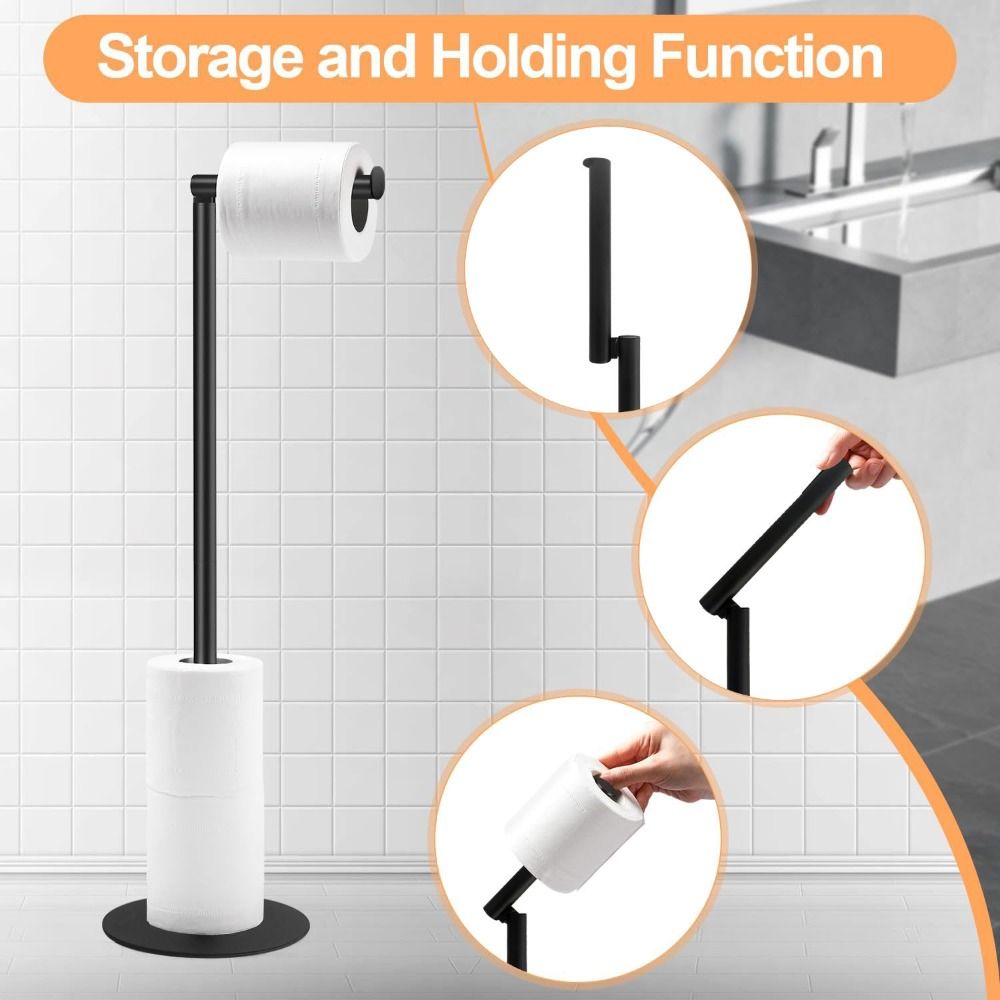 Storage and Holding Function