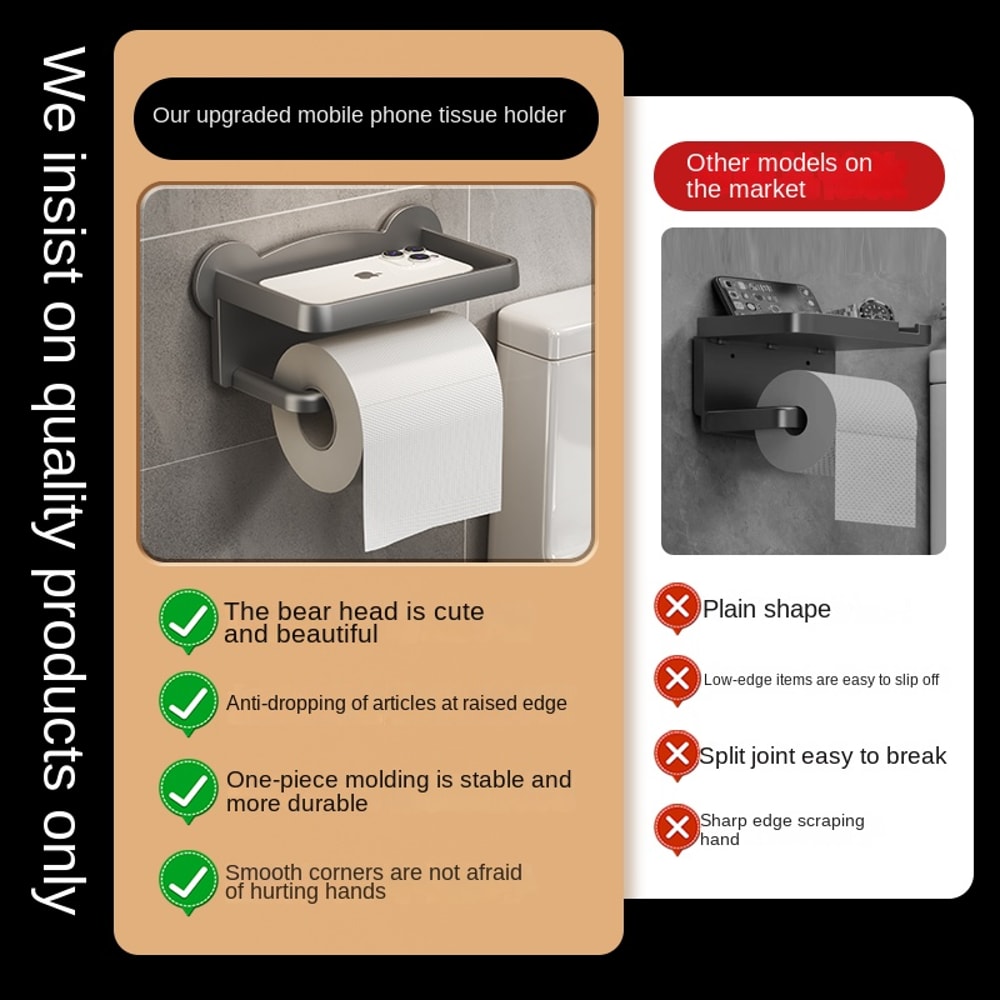 We insist on quality products only

Our upgraded mobile phone tissue holder

The bear head is cute and beautiful

Anti-dropping of articles at raised edge

One-piece molding is stable and more durable

Smooth corners are not afraid of hurting hands

Other models on the market

Plain shape

Low-edge items are easy to slip off

Split joint easy to break

Sharp edge scraping hand