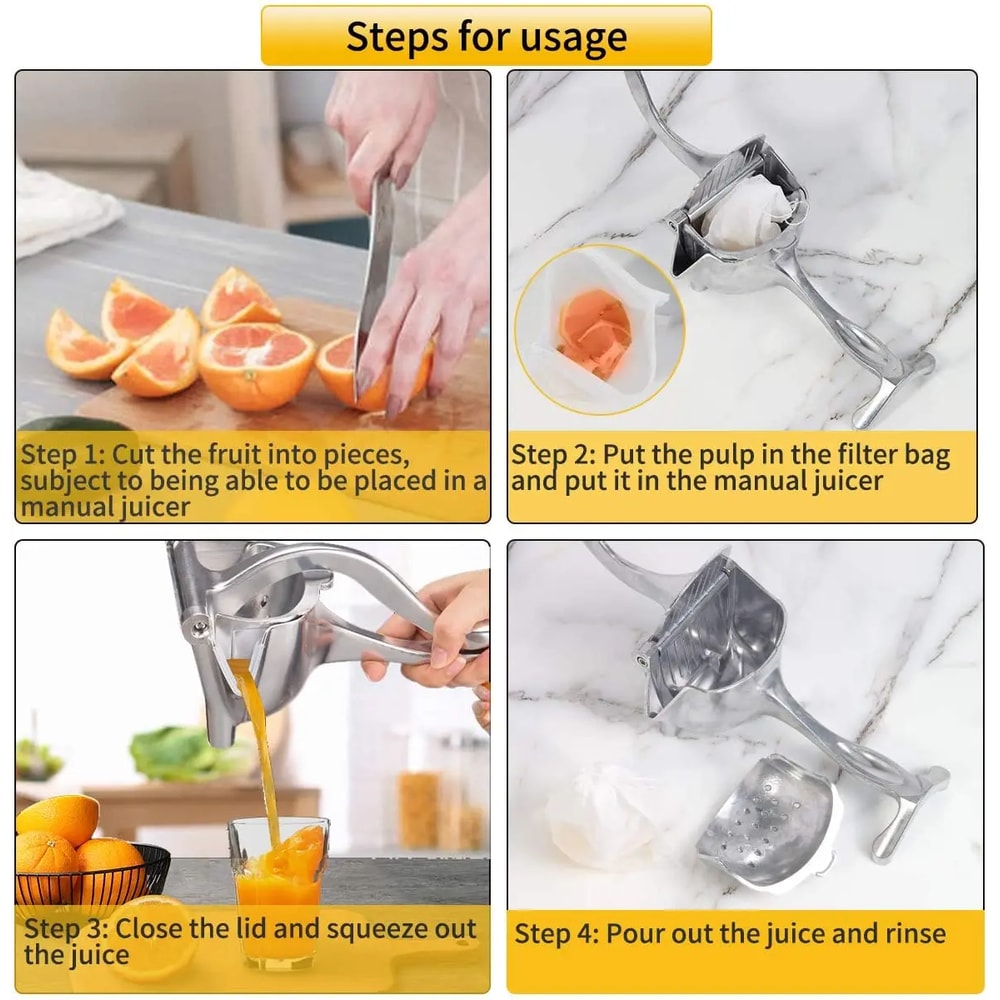 Steps for usage

Step 1: Cut the fruit into pieces, subject to being able to be placed in a manual juicer

Step 2: Put the pulp in the filter bag and put it in the manual juicer

Step 3: Close the lid and squeeze out the juice

Step 4: Pour out the juice and rinse