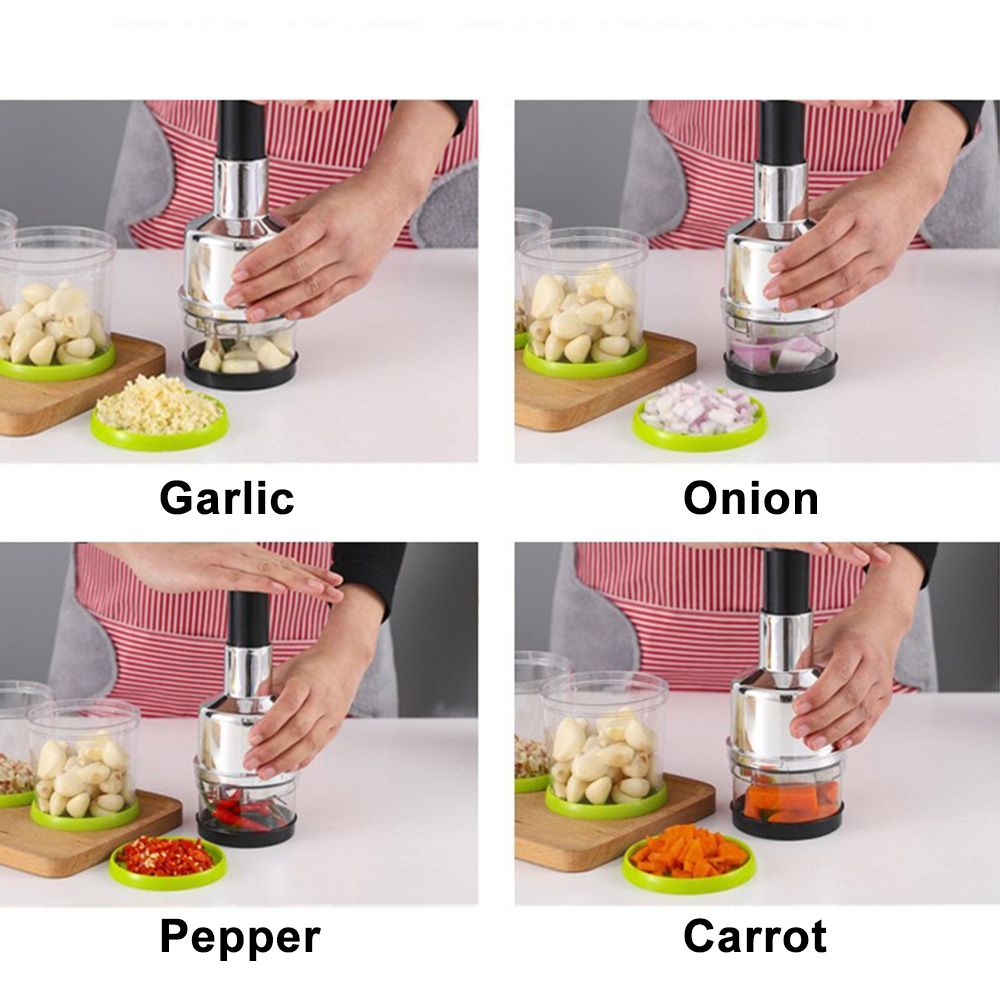 Garlic

Onion

Pepper

Carrot