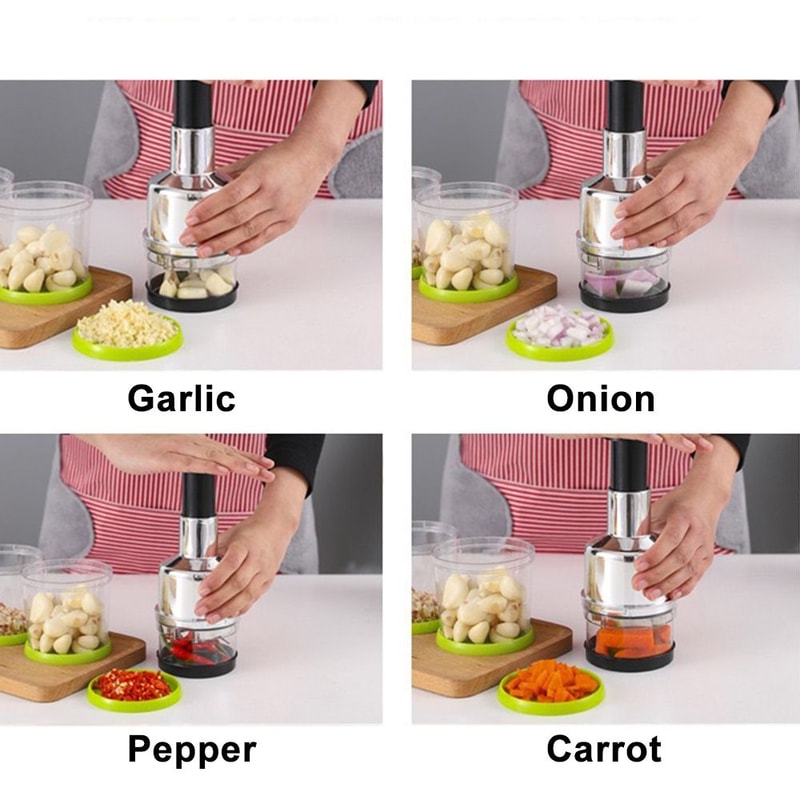 Garlic

Onion

Pepper

Carrot