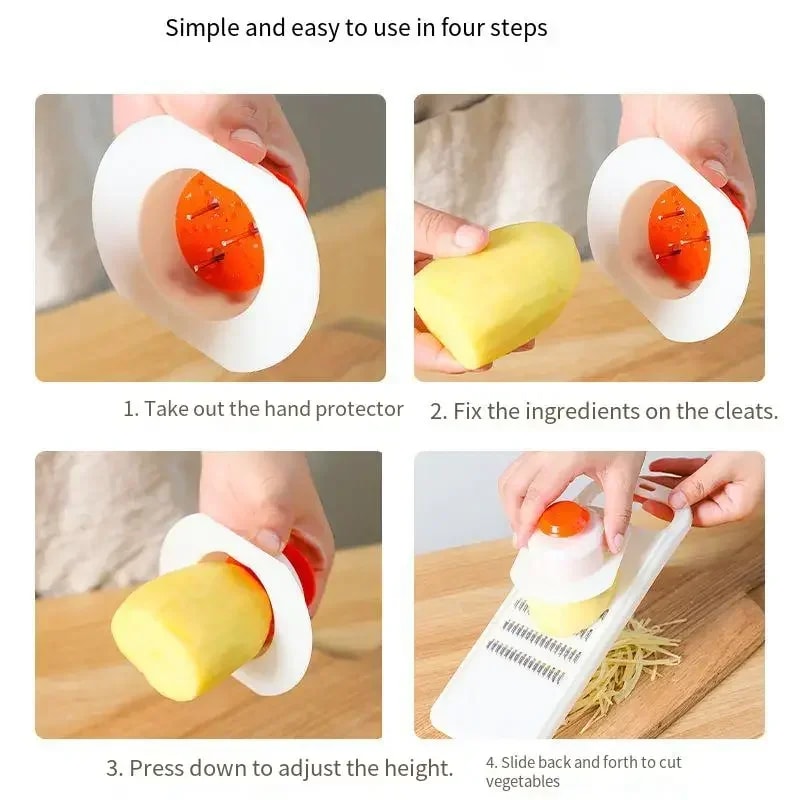 Simple and easy to use in four steps

1. Take out the hand protector

2. Fix the ingredients on the cleats.

3. Press down to adjust the height.

4. Slide back and forth to cut vegetables