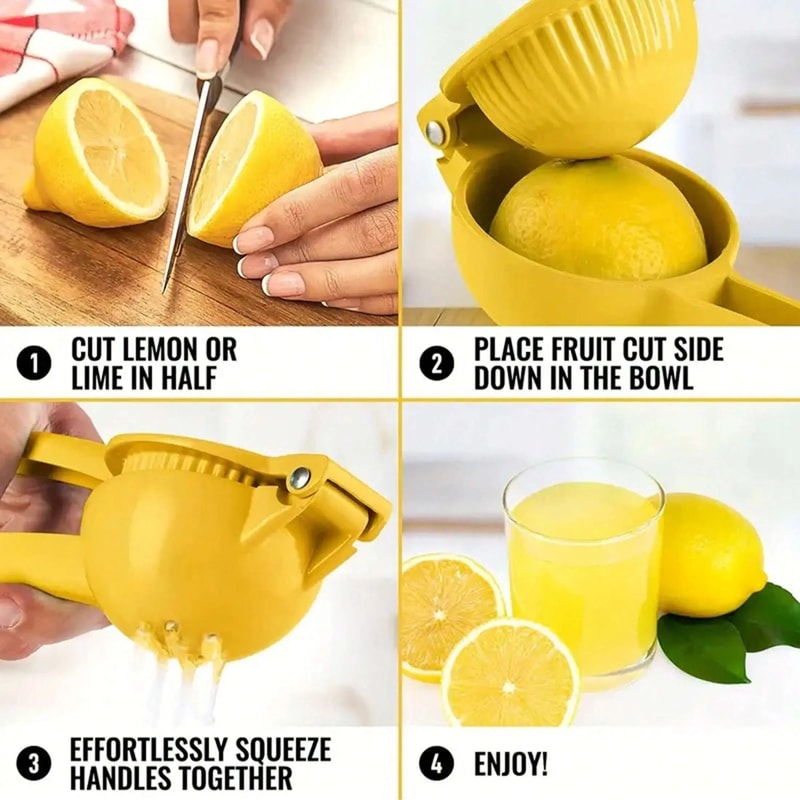 1 CUT LEMON OR LIME IN HALF

2 PLACE FRUIT CUT SIDE DOWN IN THE BOWL

3 EFFORTLESSLY SQUEEZE HANDLES TOGETHER

4 ENJOY!