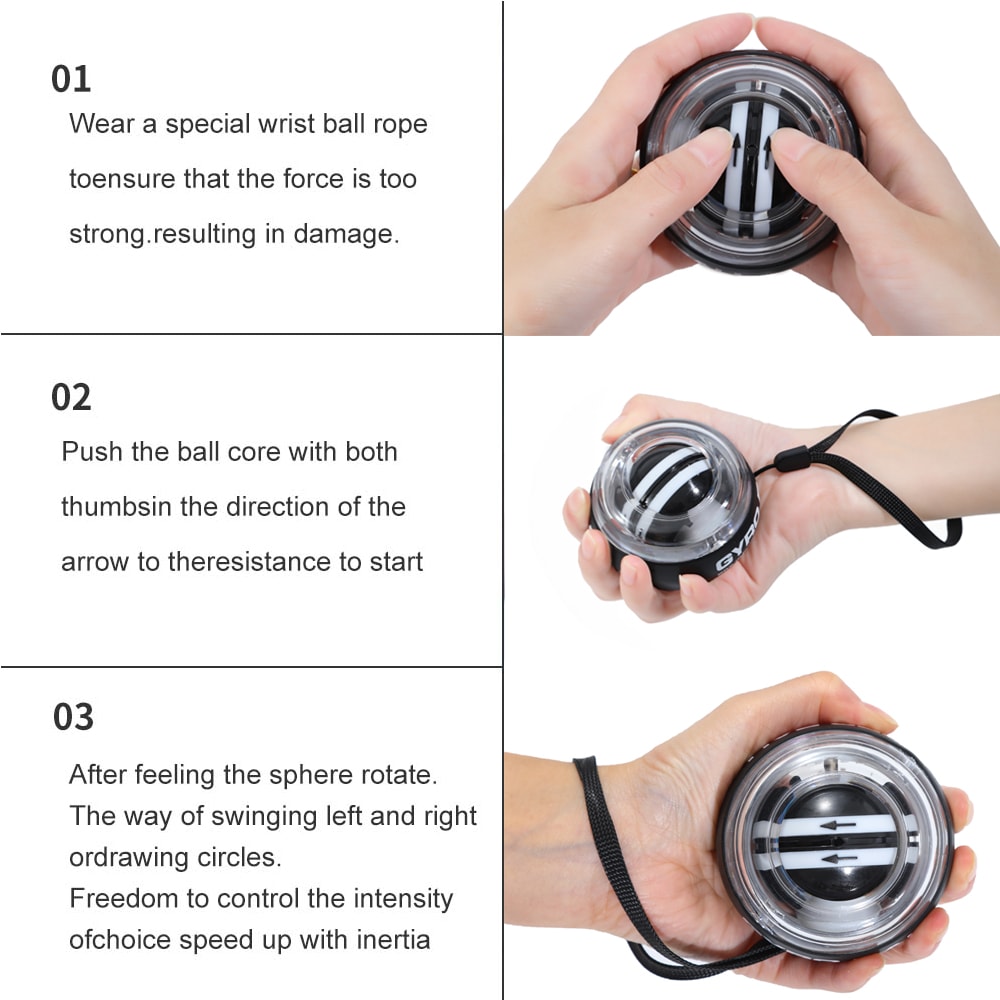 01
Wear a special wrist ball rope toensure that the force is too strong.resulting in damage.

02
Push the ball core with both thumbsin the direction of the arrow to theresistance to start

GYRO

03
After feeling the sphere rotate.
The way of swinging left and right ordrawing circles.
Freedom to control the intensity ofchoice speed up with inertia