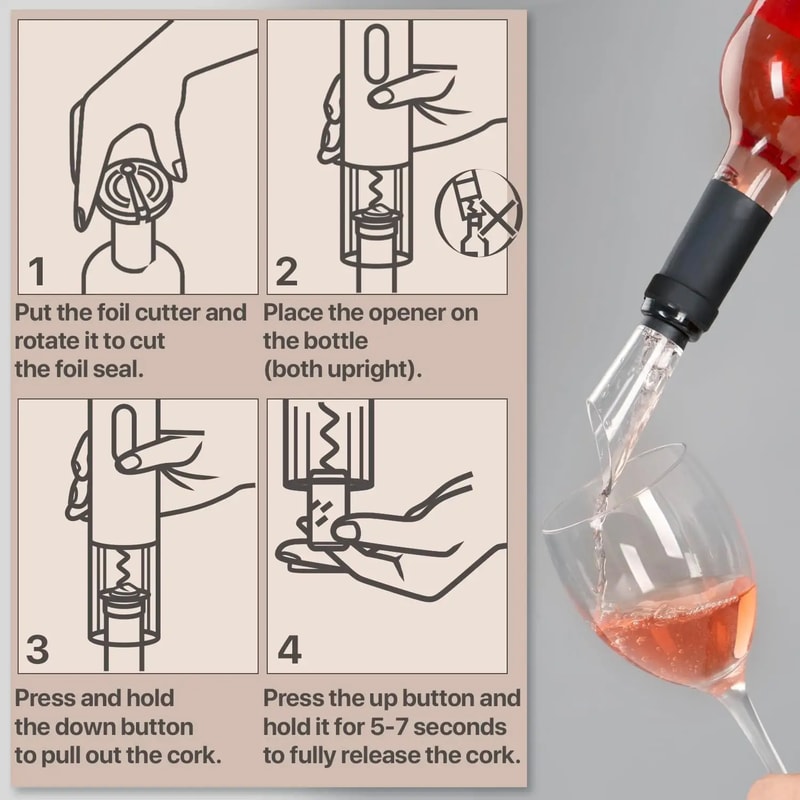 1

Put the foil cutter and rotate it to cut the foil seal.

2

Place the opener on the bottle (both upright).

3

Press and hold the down button to pull out the cork.

4

Press the up button and hold it for 5-7 seconds to fully release the cork.