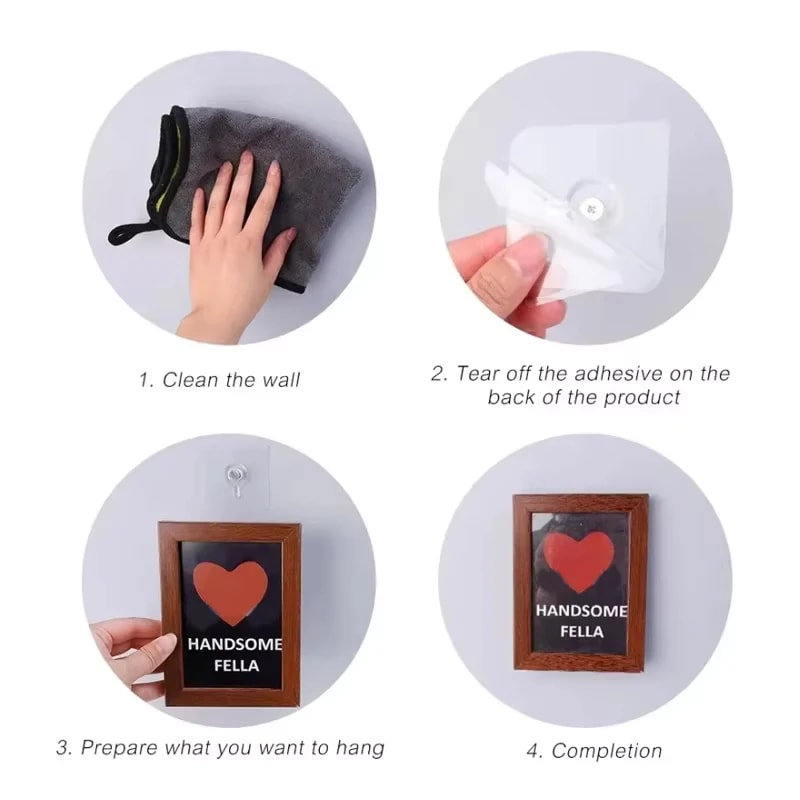 1. Clean the wall

2. Tear off the adhesive on the back of the product

HANDSOME FELLA

3. Prepare what you want to hang

HANDSOME FELLA

4. Completion