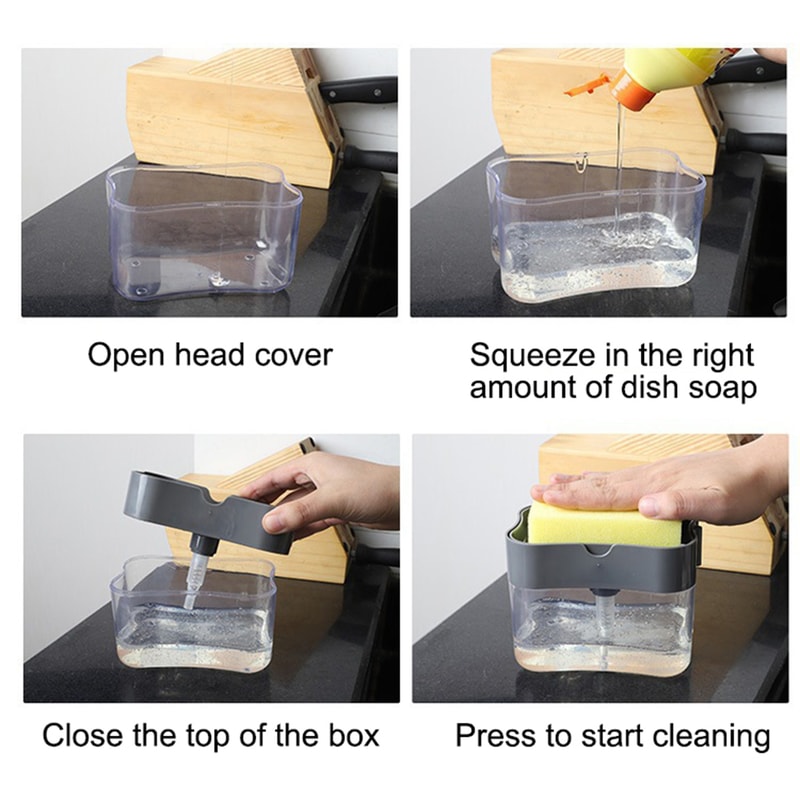 Open head cover

Squeeze in the right amount of dish soap

Close the top of the box

Press to start cleaning