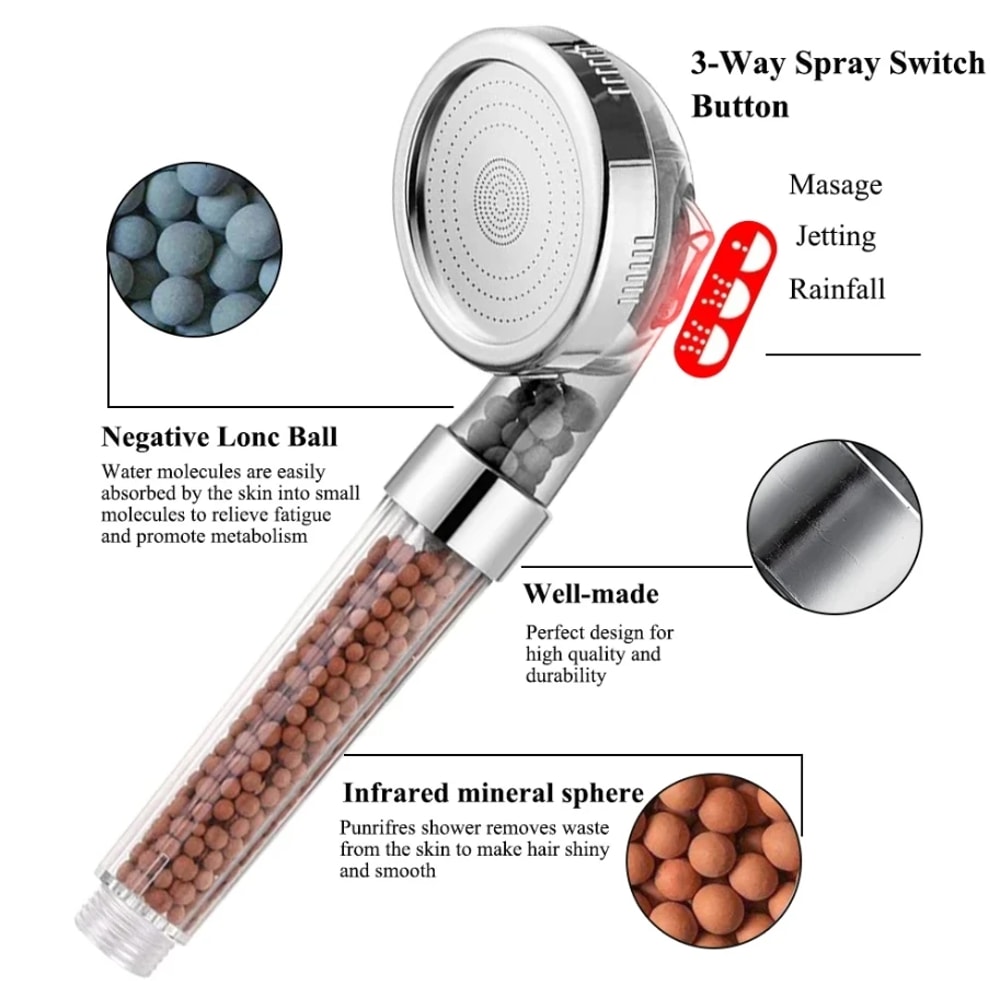 3-Way Spray Switch Button

Masage
Jetting
Rainfall

Negative Lonc Ball
Water molecules are easily absorbed by the skin into small molecules to relieve fatigue and promote metabolism

Well-made
Perfect design for high quality and durability

Infrared mineral sphere
Punrifres shower removes waste from the skin to make hair shiny and smooth