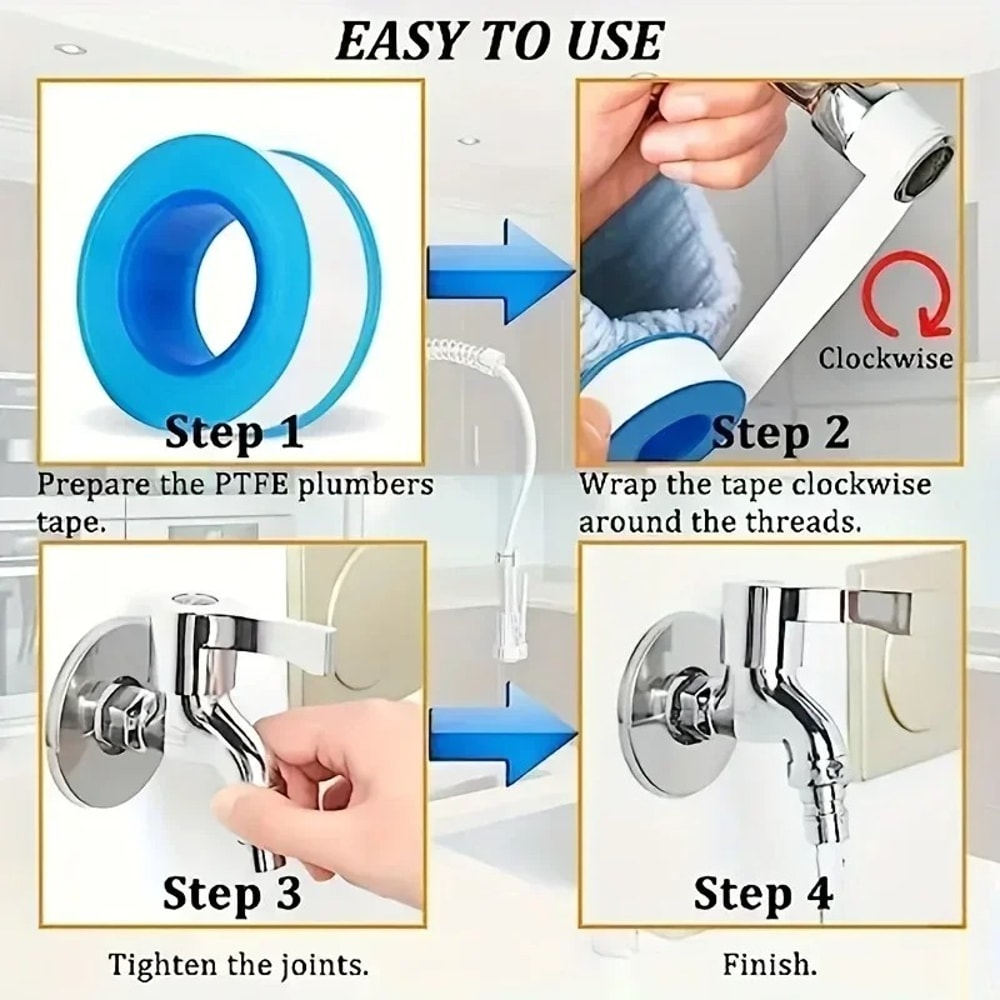 EASY TO USE

Step 1
Prepare the PTFE plumbers tape.

Clockwise
Step 2
Wrap the tape clockwise around the threads.

Step 3
Tighten the joints.

Step 4
Finish.