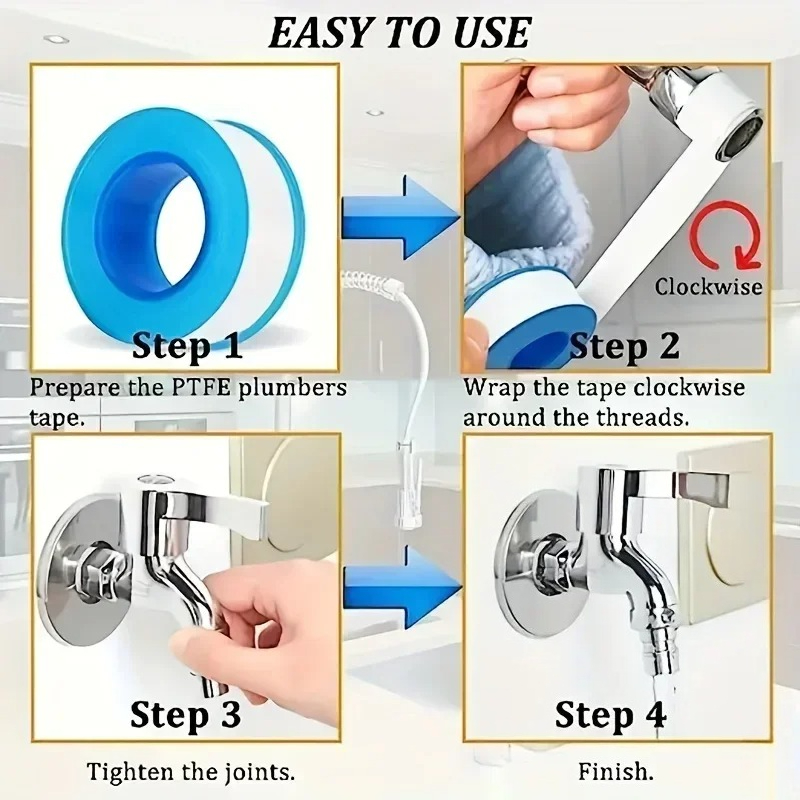 EASY TO USE

Step 1

Prepare the PTFE plumbers tape.

Clockwise

Step 2

Wrap the tape clockwise around the threads.

Step 3

Tighten the joints.

Step 4

Finish.