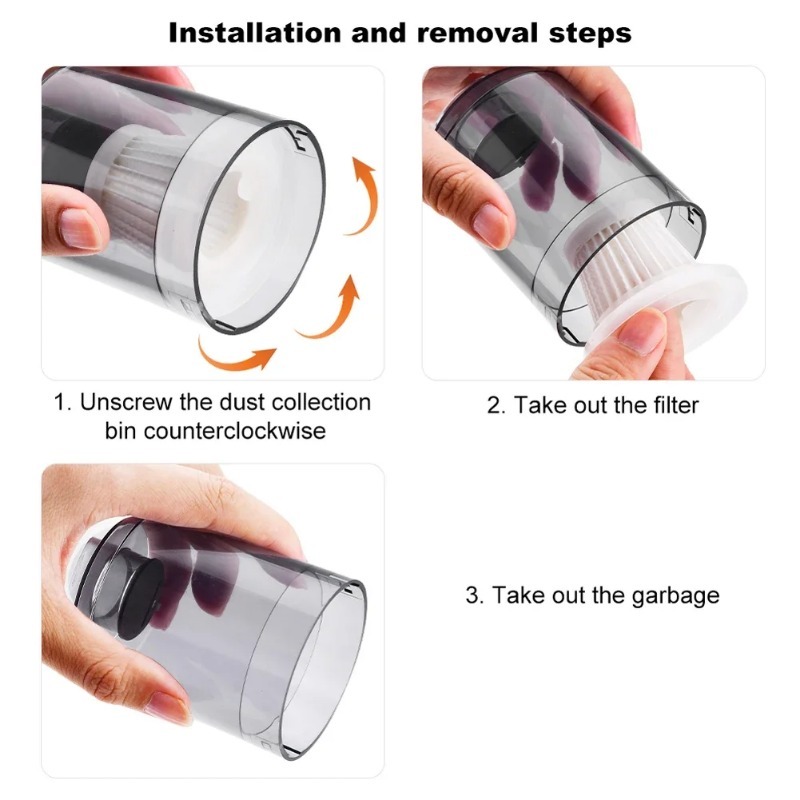 Installation and removal steps

1. Unscrew the dust collection bin counterclockwise

2. Take out the filter

3. Take out the garbage