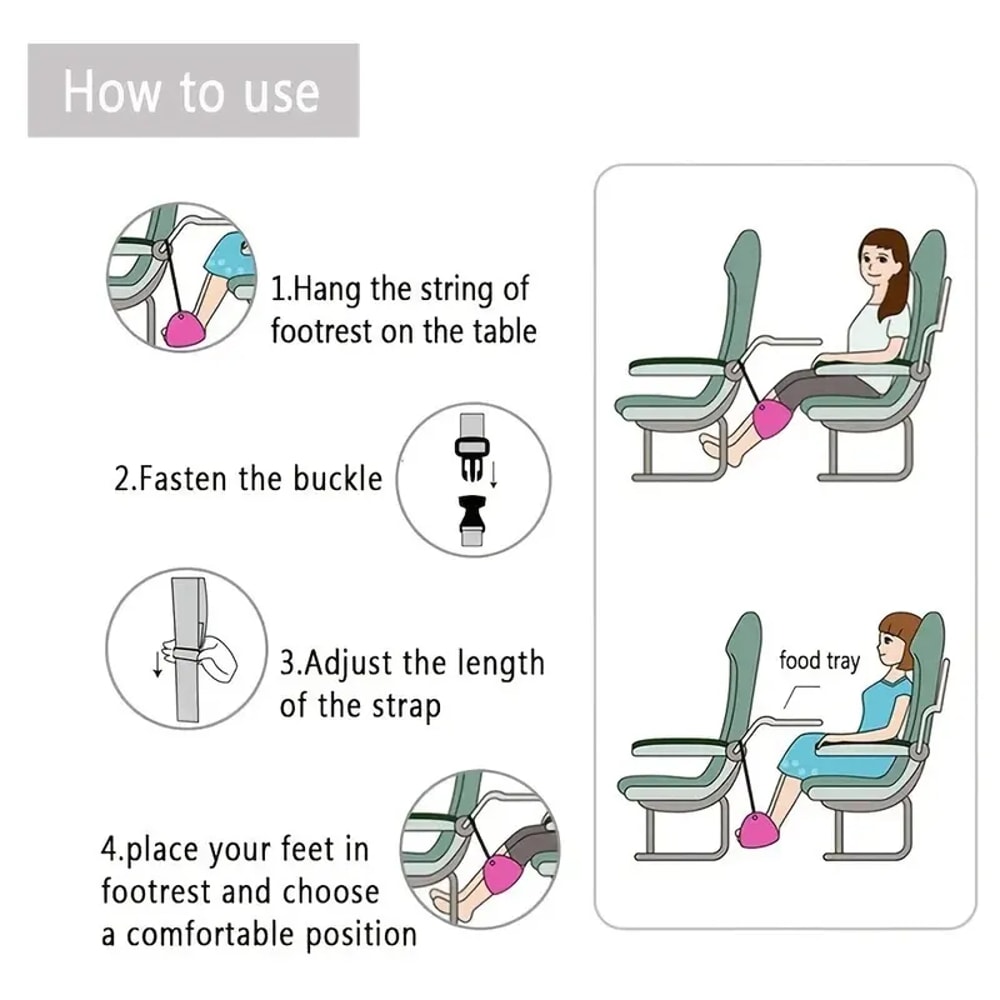 How to use

1.Hang the string of footrest on the table

2.Fasten the buckle

3.Adjust the length of the strap

4.place your feet in footrest and choose a comfortable position

food tray