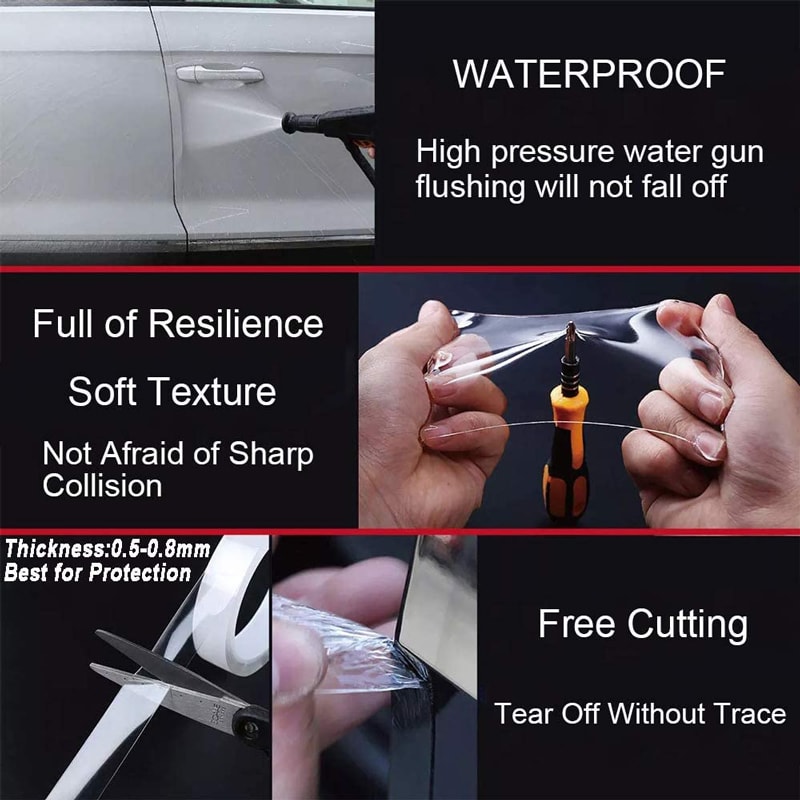 WATERPROOF

High pressure water gun flushing will not fall off

Full of Resilience

Soft Texture

Not Afraid of Sharp Collision

Thickness:0.5-0.8mm
Best for Protection

Free Cutting

Tear Off Without Trace