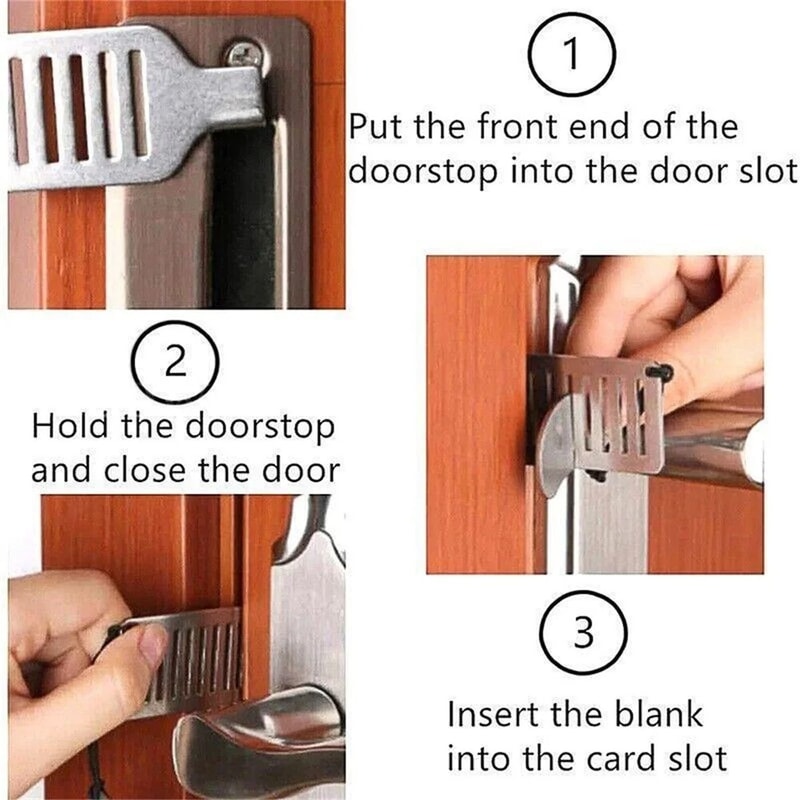 1
Put the front end of the doorstop into the door slot

2
Hold the doorstop and close the door

3
Insert the blank into the card slot