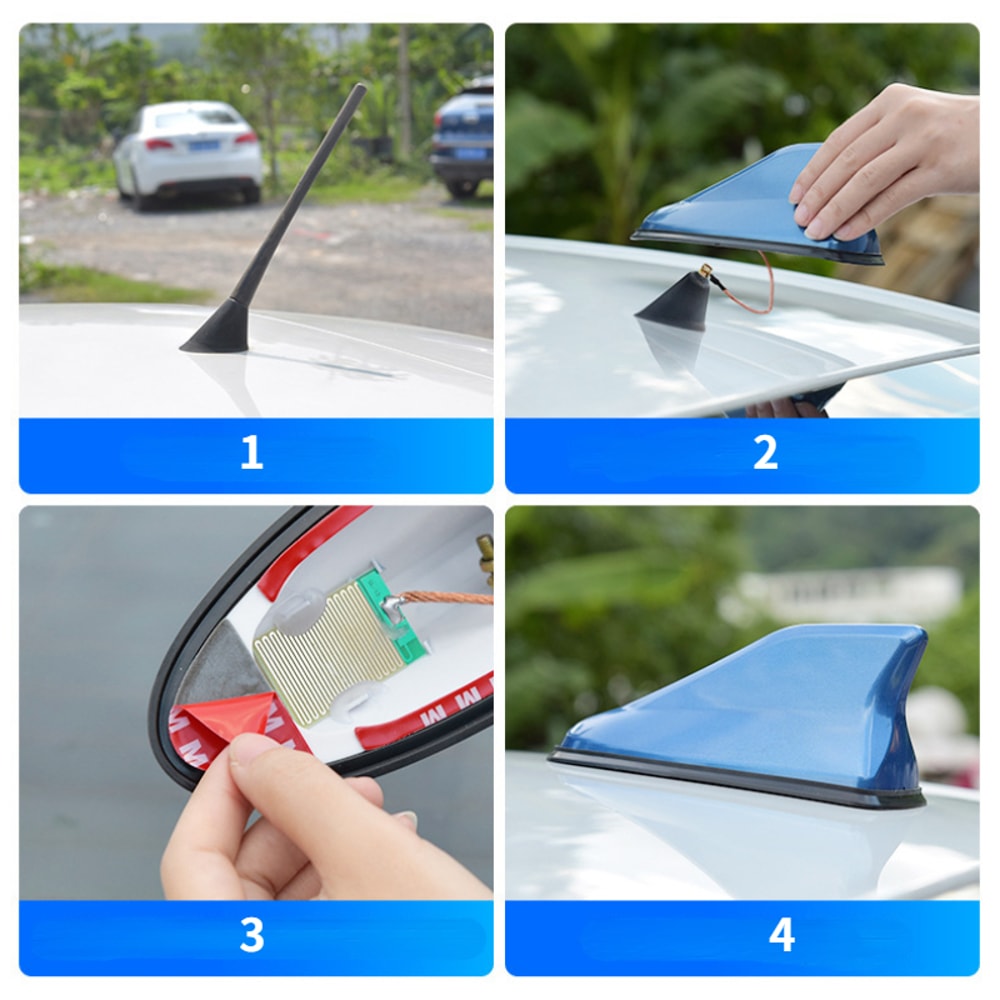 1

2

3M

3

4