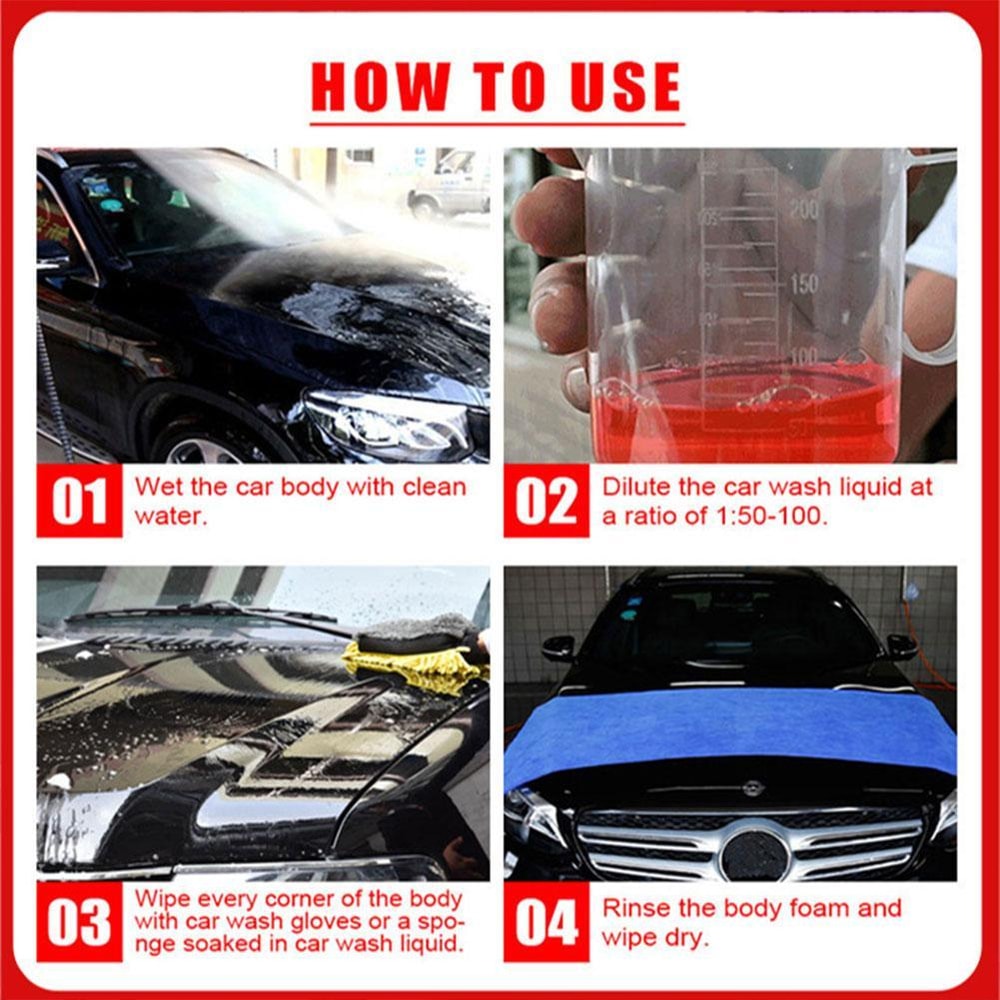 HOW TO USE

200
150
100
50

01 Wet the car body with clean water.

02 Dilute the car wash liquid at a ratio of 1:50-100.

03 Wipe every corner of the body with car wash gloves or a sponge soaked in car wash liquid.

04 Rinse the body foam and wipe dry.