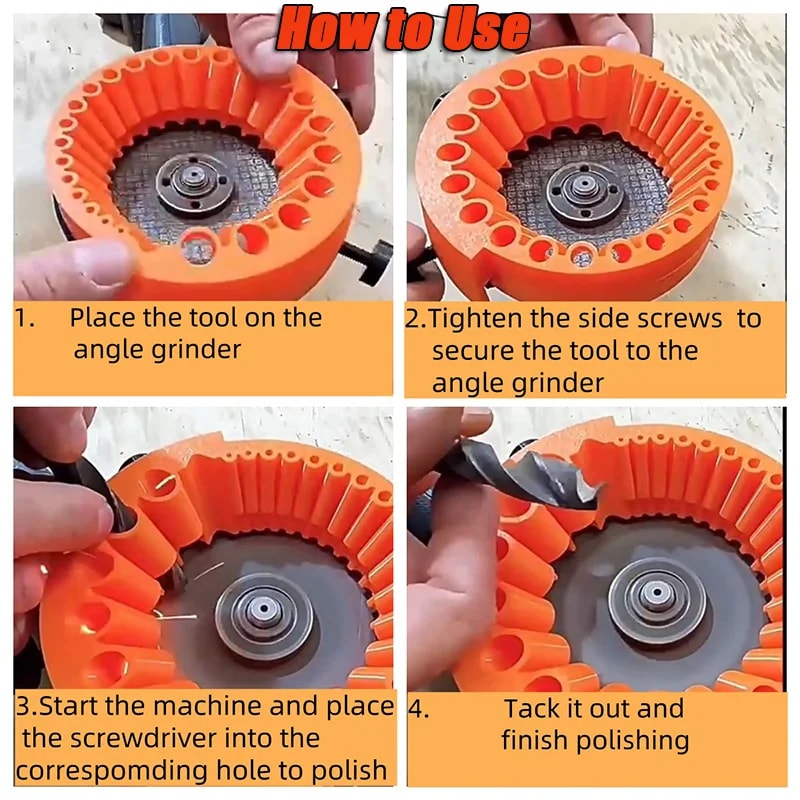 How to Use

1. Place the tool on the angle grinder

2.Tighten the side screws to secure the tool to the angle grinder

3.Start the machine and place the screwdriver into the correspomding hole to polish

4. Tack it out and finish polishing