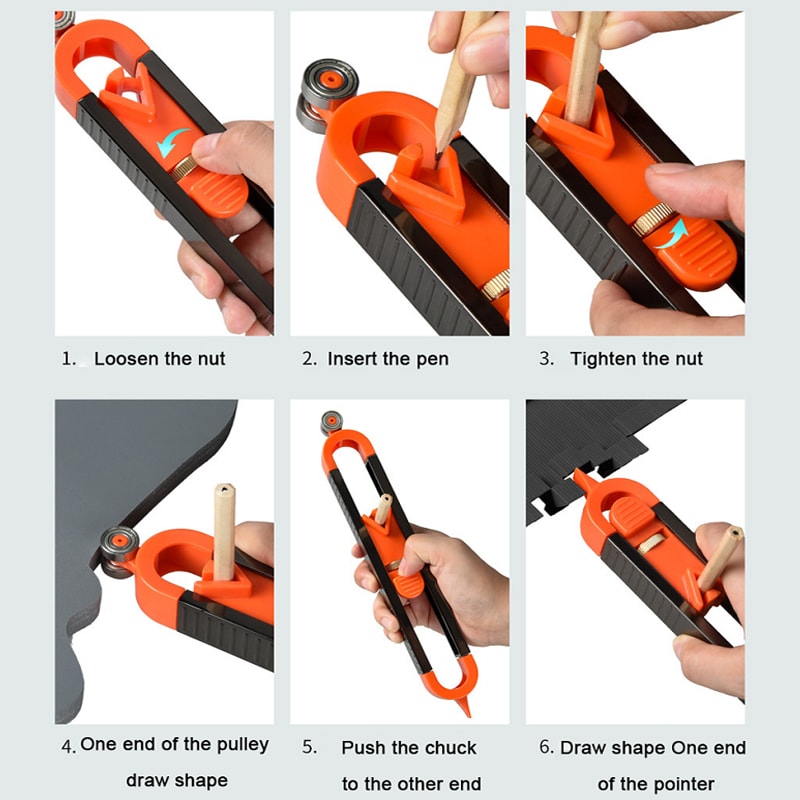 1. Loosen the nut

2. Insert the pen

3. Tighten the nut

4. One end of the pulley draw shape

5. Push the chuck to the other end

6. Draw shape One end of the pointer