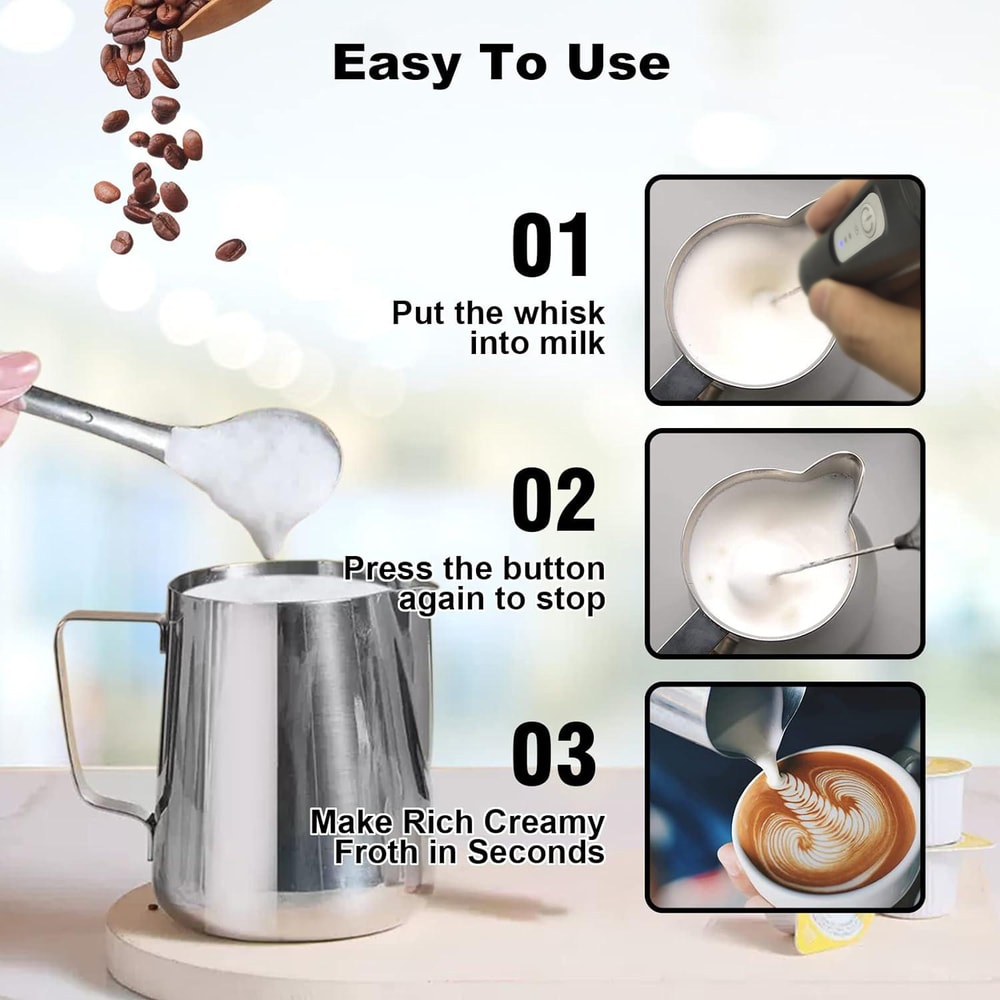 Easy To Use

01

Put the whisk into milk

02

Press the button again to stop

03

Make Rich Creamy Froth in Seconds