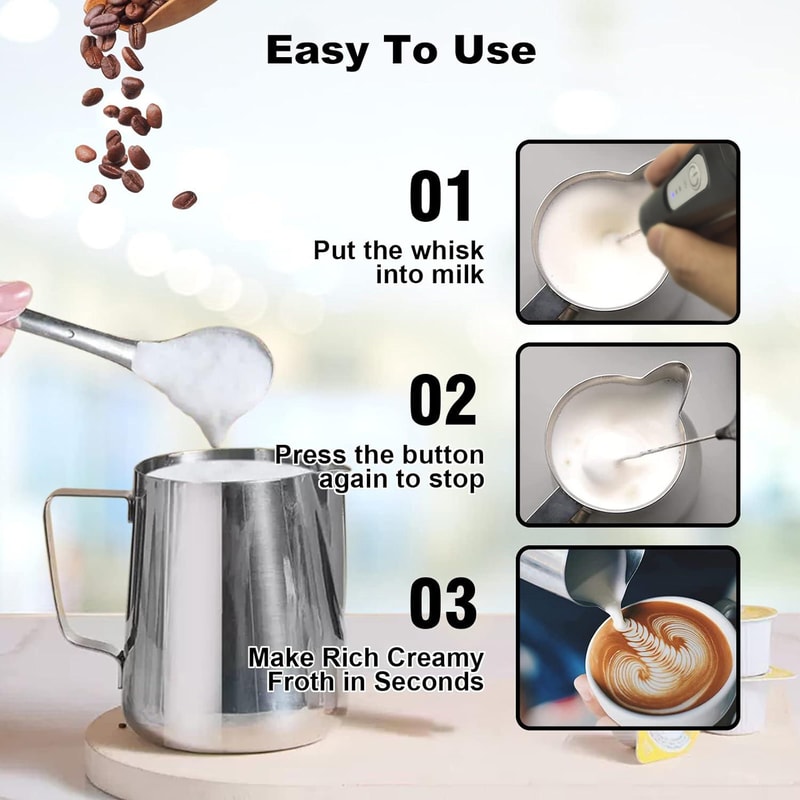 Easy To Use

01
Put the whisk into milk

02
Press the button again to stop

03
Make Rich Creamy Froth in Seconds