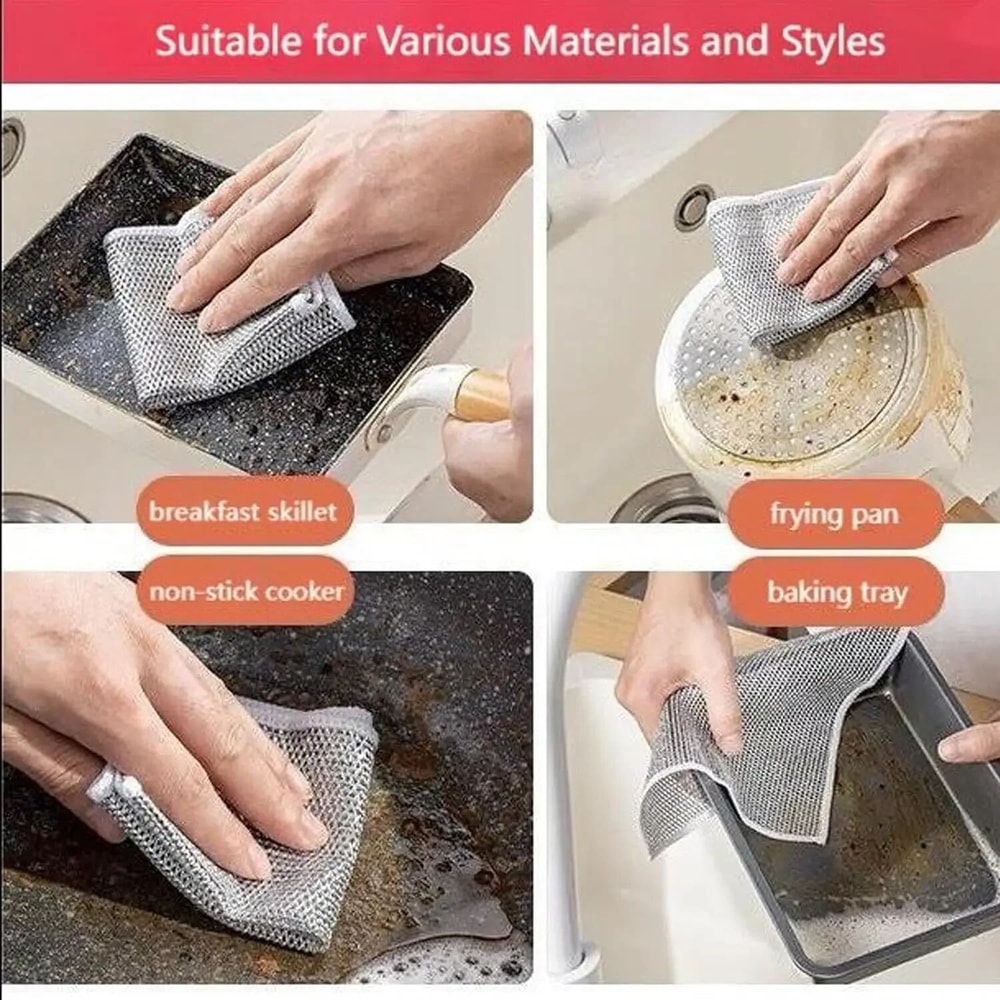 Suitable for Various Materials and Styles

breakfast skillet

frying pan

non-stick cooker

baking tray