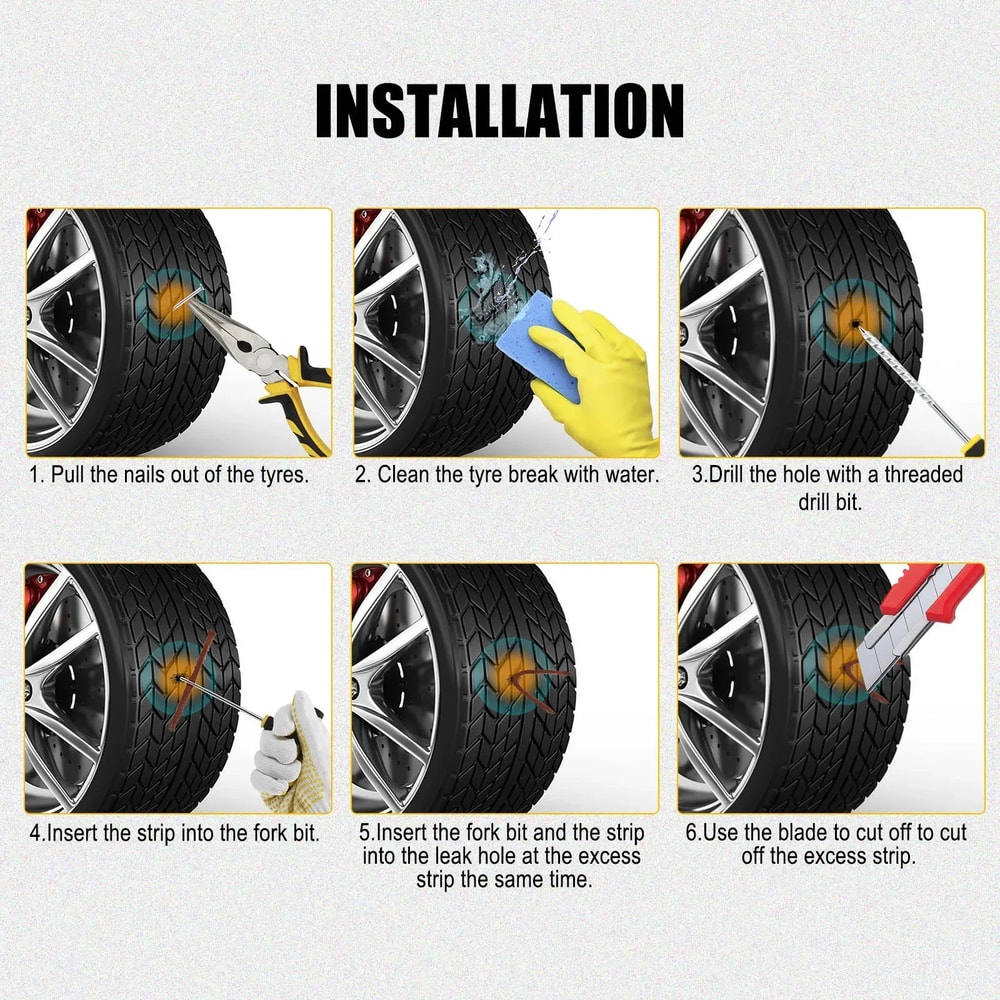 INSTALLATION

1. Pull the nails out of the tyres.

2. Clean the tyre break with water.

3.Drill the hole with a threaded drill bit.

4.Insert the strip into the fork bit.

5.Insert the fork bit and the strip into the leak hole at the excess strip the same time.

6.Use the blade to cut off to cut off the excess strip.