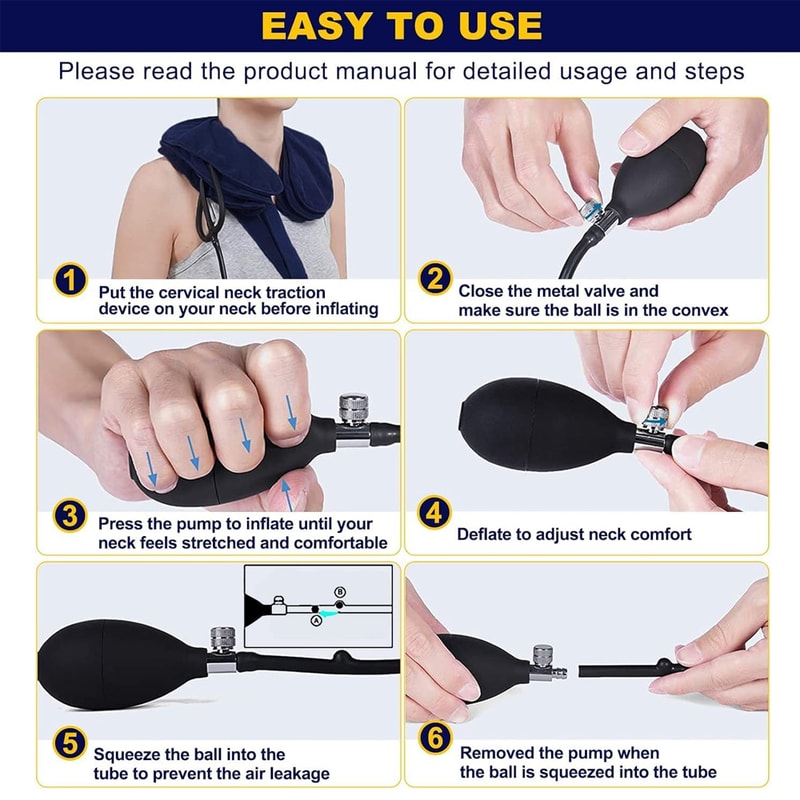 EASY TO USE

Please read the product manual for detailed usage and steps

1
Put the cervical neck traction device on your neck before inflating

2
Close the metal valve and make sure the ball is in the convex

3
Press the pump to inflate until your neck feels stretched and comfortable

4
Deflate to adjust neck comfort

B
A

5
Squeeze the ball into the tube to prevent the air leakage

6
Removed the pump when the ball is squeezed into the tube