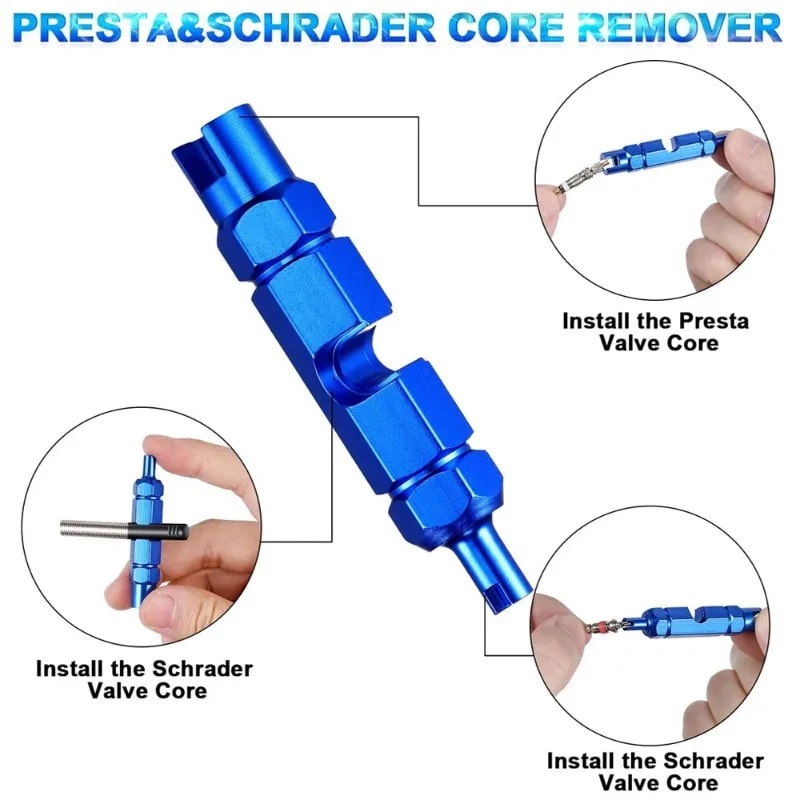 PRESTA&SCHRADER CORE REMOVER

Install the Presta Valve Core

Install the Schrader Valve Core

Install the Schrader Valve Core