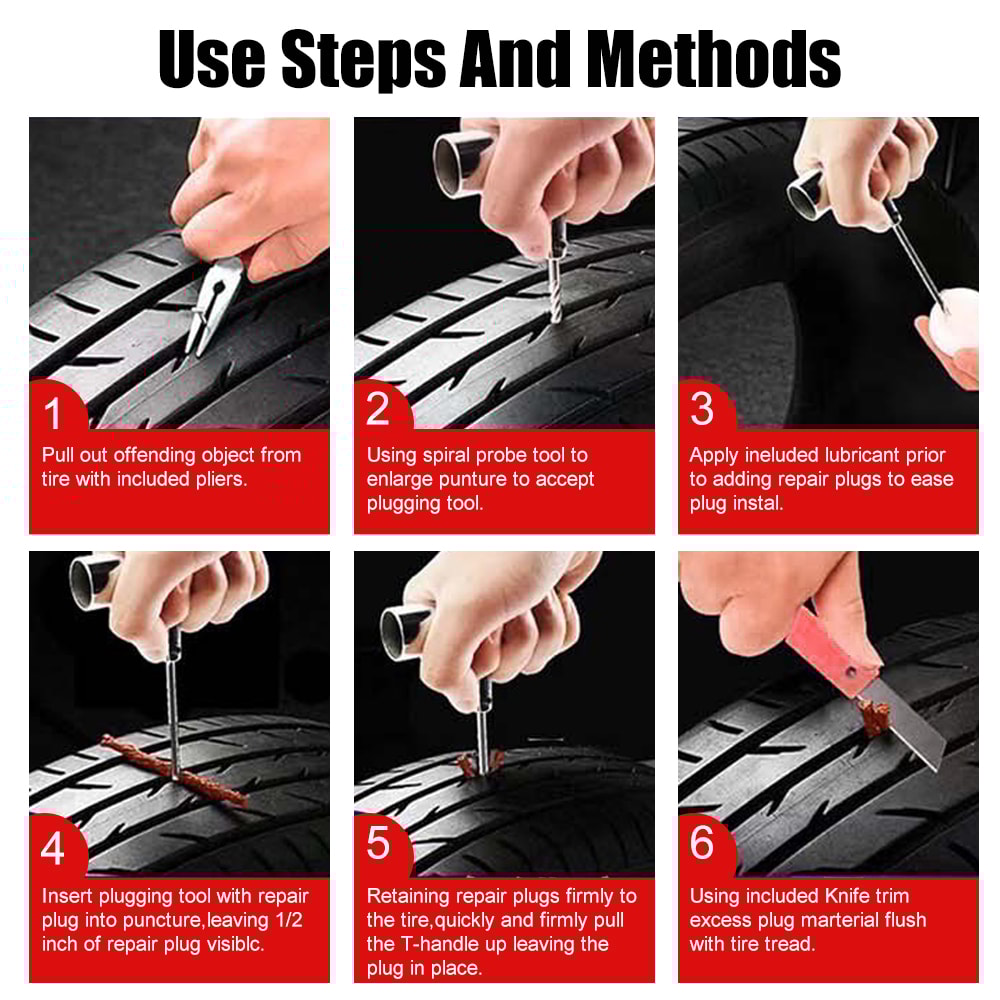 Use Steps And Methods

1
Pull out offending object from tire with included pliers.

2
Using spiral probe tool to enlarge punture to accept plugging tool.

3
Apply ineluded lubricant prior to adding repair plugs to ease plug instal.

4
Insert plugging tool with repair plug into puncture,leaving 1/2 inch of repair plug visiblc.

5
Retaining repair plugs firmly to the tire,quickly and firmly pull the T-handle up leaving the plug in place.

6
Using included Knife trim excess plug marterial flush with tire tread.