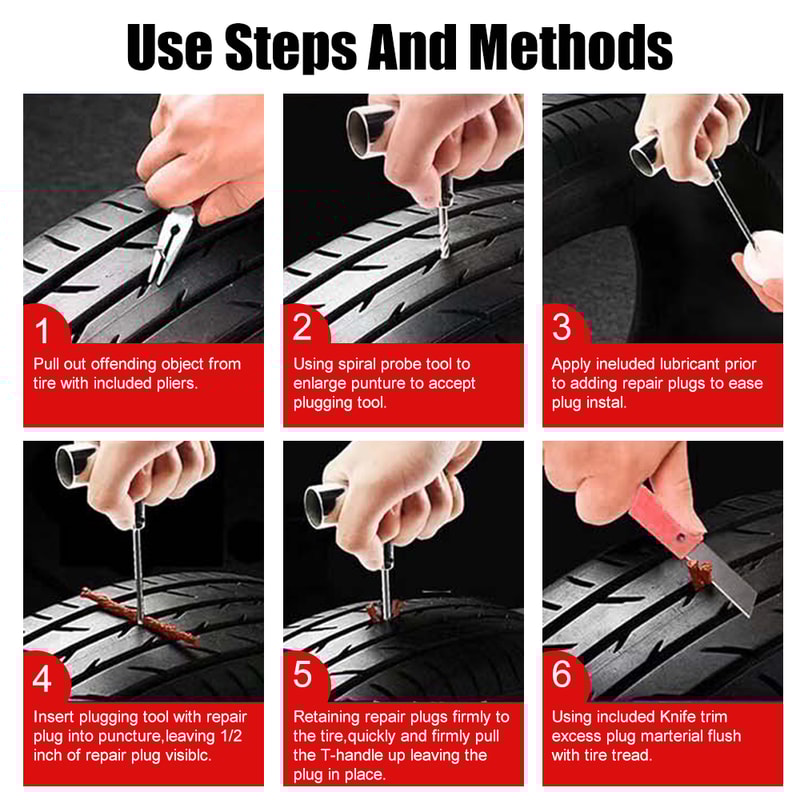 Use Steps And Methods

1
Pull out offending object from tire with included pliers.

2
Using spiral probe tool to enlarge punture to accept plugging tool.

3
Apply ineluded lubricant prior to adding repair plugs to ease plug instal.

4
Insert plugging tool with repair plug into puncture,leaving 1/2 inch of repair plug visiblc.

5
Retaining repair plugs firmly to the tire,quickly and firmly pull the T-handle up leaving the plug in place.

6
Using included Knife trim excess plug marterial flush with tire tread.