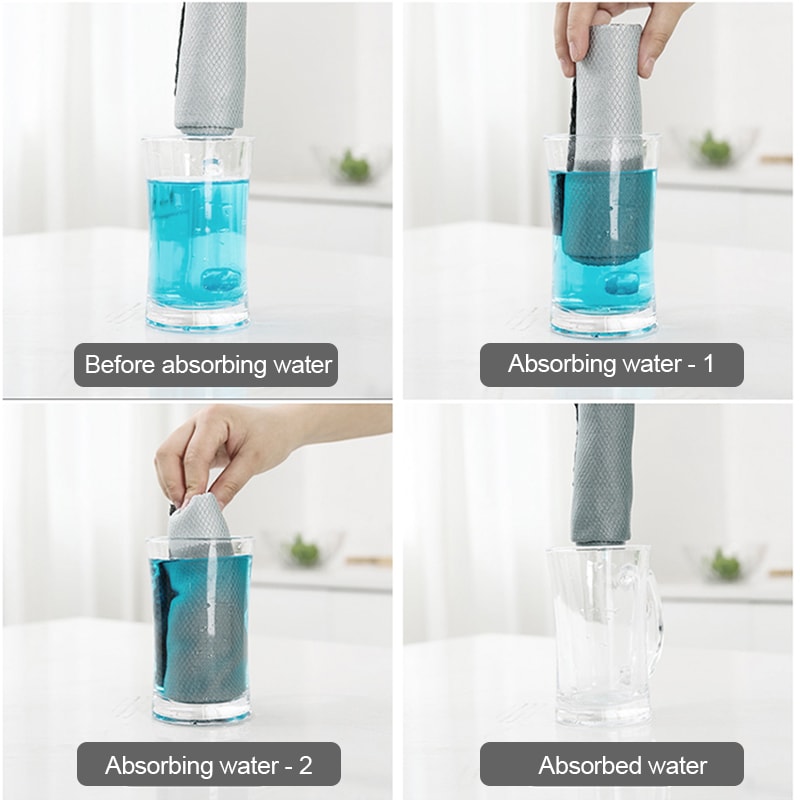 Before absorbing water

Absorbing water - 1

Absorbing water - 2

Absorbed water