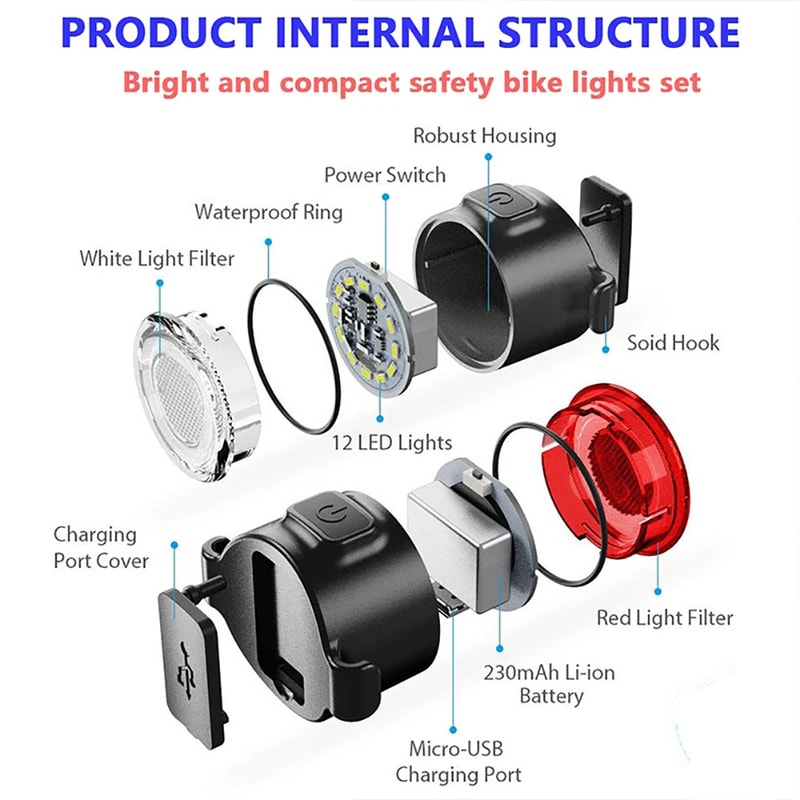 PRODUCT INTERNAL STRUCTURE

Bright and compact safety bike lights set

Robust Housing

Power Switch

Waterproof Ring

White Light Filter

Soid Hook

12 LED Lights

Charging Port Cover

Red Light Filter

230mAh Li-ion Battery

Micro-USB Charging Port