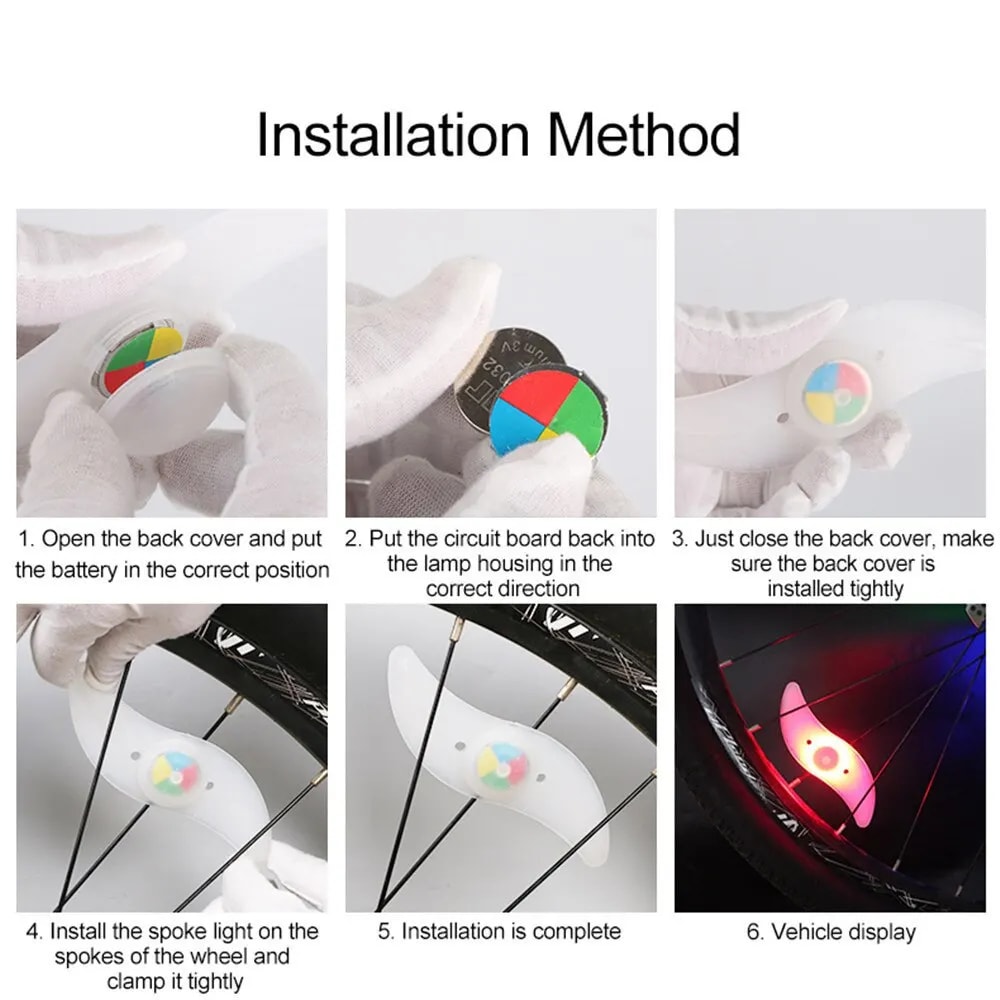 Installation Method

1. Open the back cover and put the battery in the correct position

2. Put the circuit board back into the lamp housing in the correct direction

3. Just close the back cover, make sure the back cover is installed tightly

4. Install the spoke light on the spokes of the wheel and clamp it tightly

5. Installation is complete

6. Vehicle display