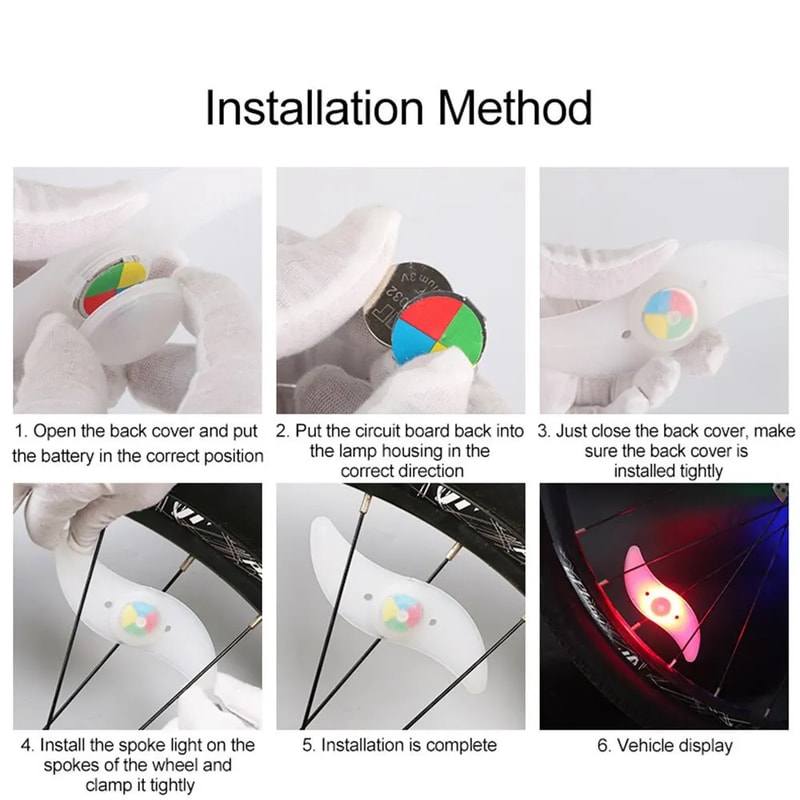 Installation Method

1. Open the back cover and put the battery in the correct position

2. Put the circuit board back into the lamp housing in the correct direction

3. Just close the back cover, make sure the back cover is installed tightly

4. Install the spoke light on the spokes of the wheel and clamp it tightly

5. Installation is complete

6. Vehicle display