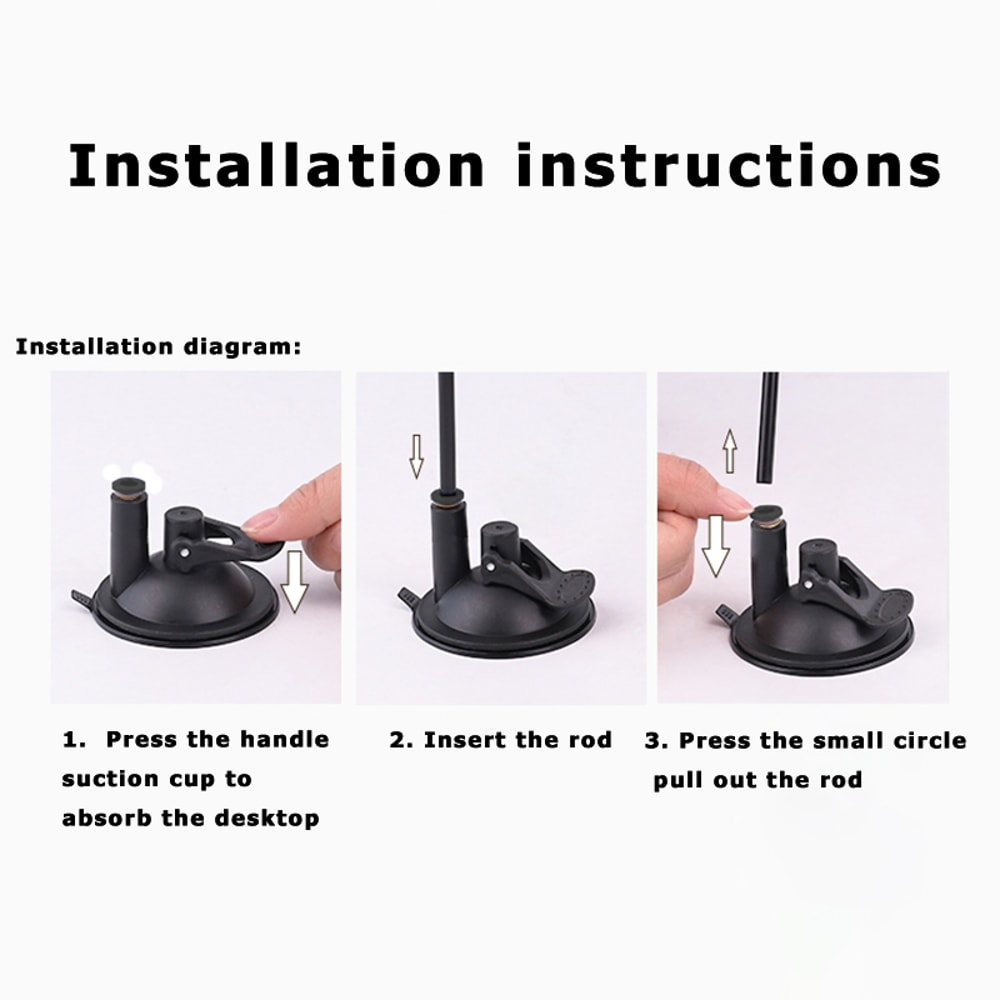 Installation instructions

Installation diagram:

1. Press the handle suction cup to absorb the desktop

2. Insert the rod

3. Press the small circle pull out the rod