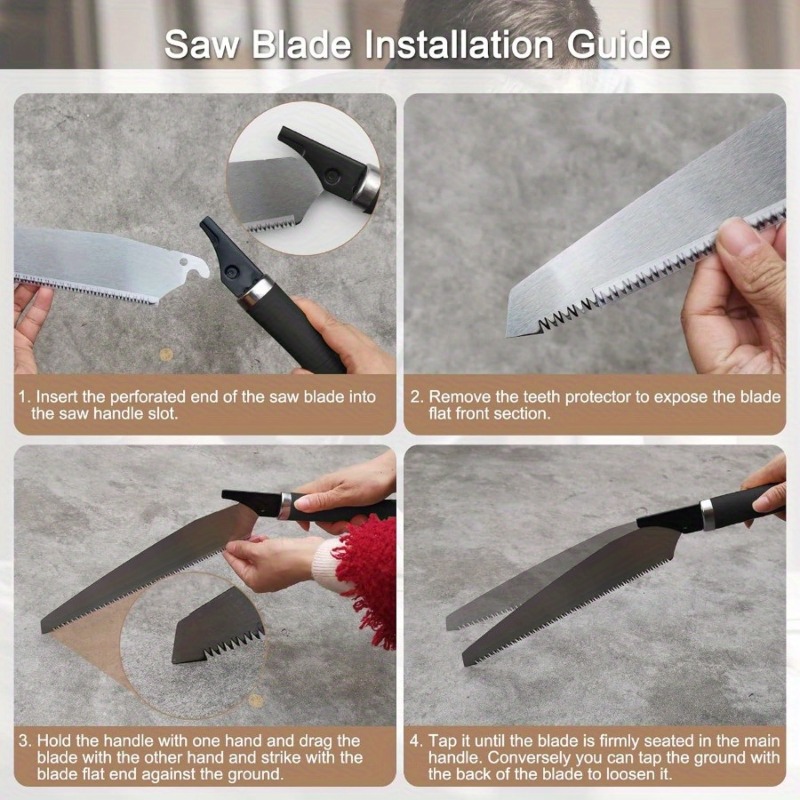 Saw Blade Installation Guide

1. Insert the perforated end of the saw blade into the saw handle slot.

2. Remove the teeth protector to expose the blade flat front section.

3. Hold the handle with one hand and drag the blade with the other hand and strike with the blade flat end against the ground.

4. Tap it until the blade is firmly seated in the main handle. Conversely you can tap the ground with the back of the blade to loosen it.