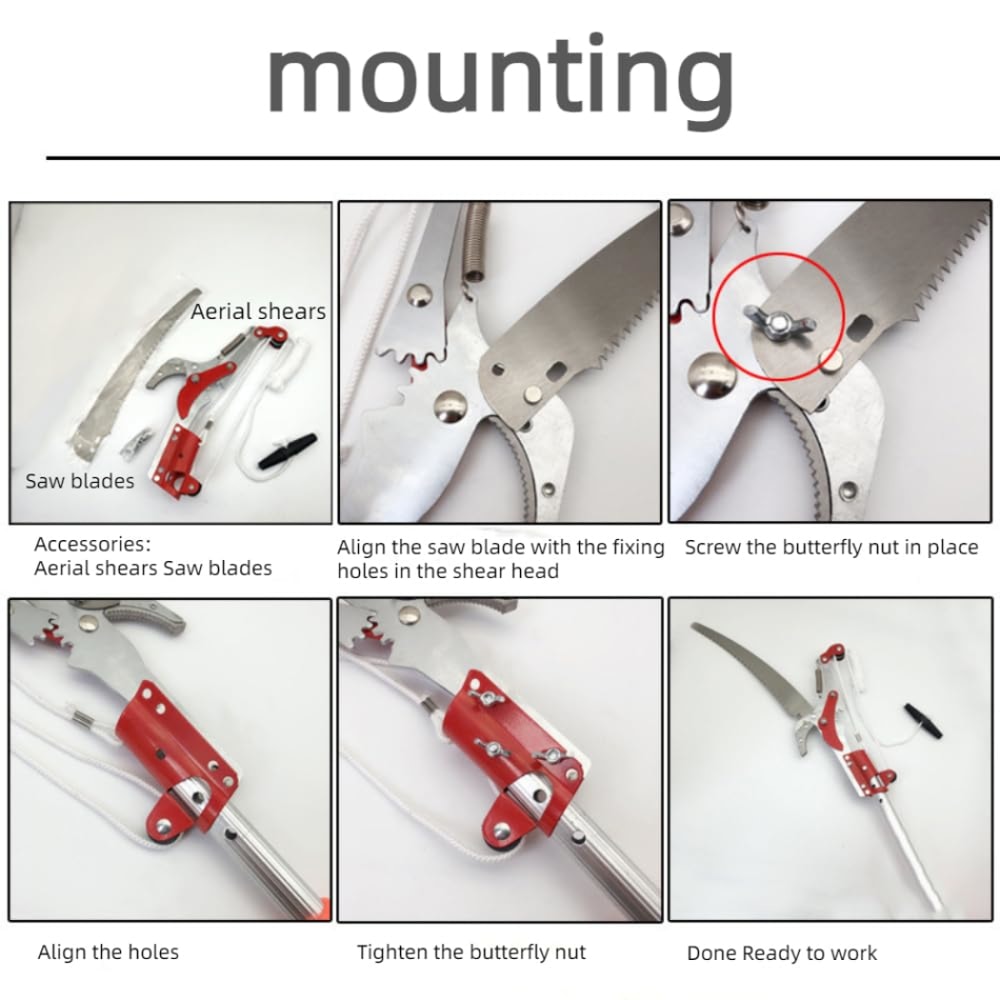 mounting

Aerial shears

Saw blades

Accessories:
Aerial shears Saw blades

Align the saw blade with the fixing holes in the shear head

Screw the butterfly nut in place

Align the holes

Tighten the butterfly nut

Done Ready to work