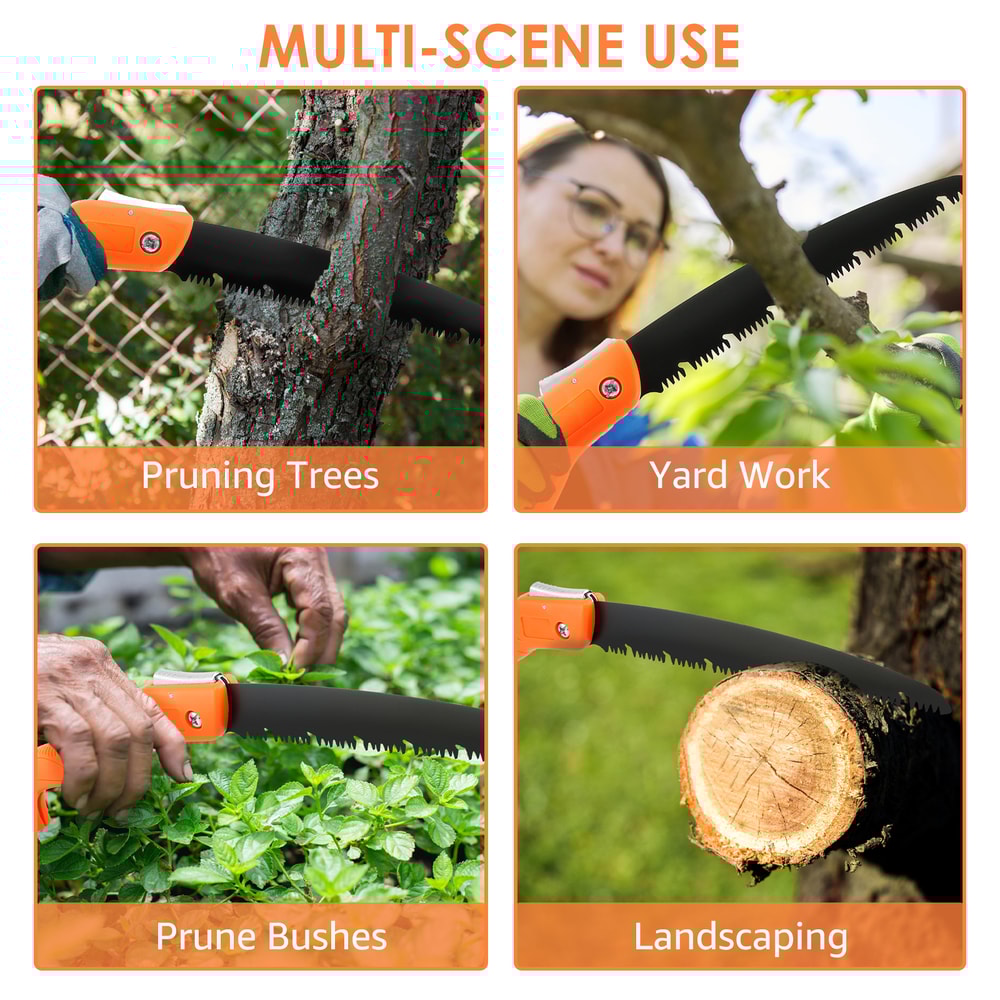 MULTI-SCENE USE

Pruning Trees

Yard Work

Prune Bushes

Landscaping