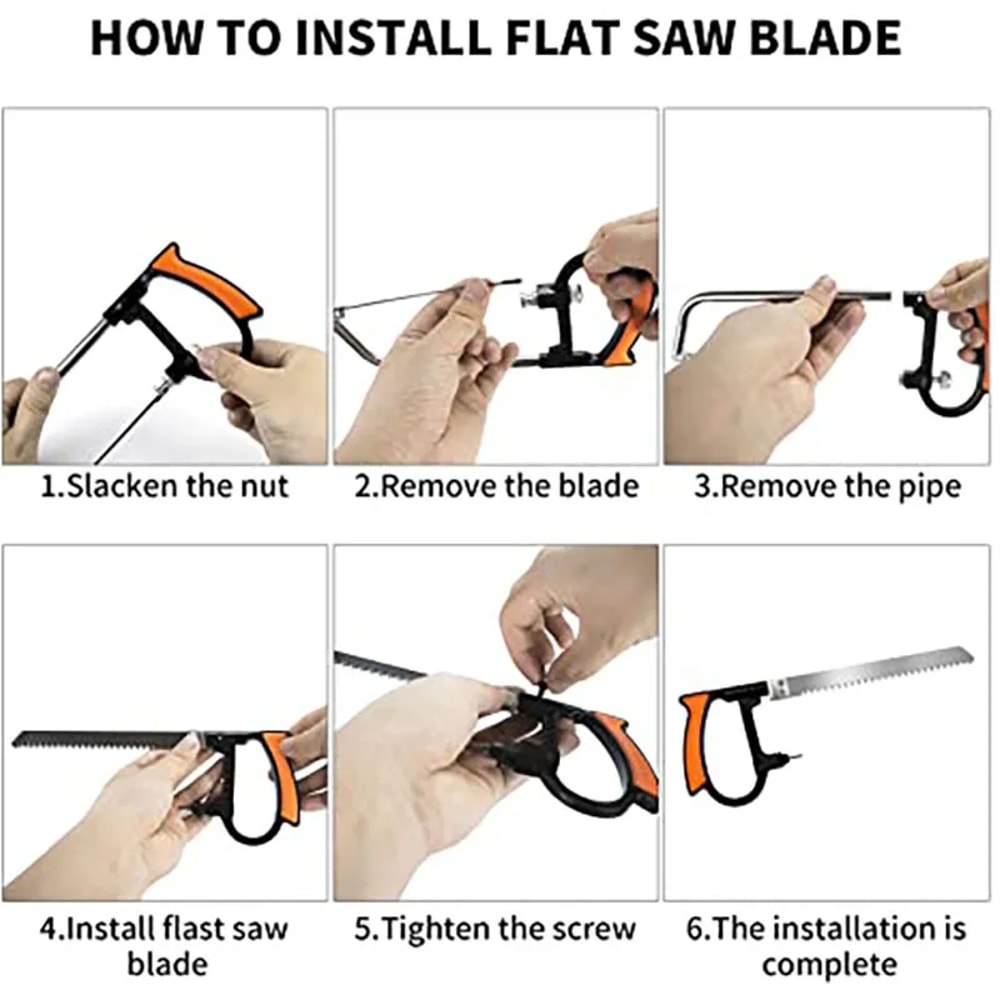 HOW TO INSTALL FLAT SAW BLADE

1.Slacken the nut

2.Remove the blade

3.Remove the pipe

4.Install flast saw blade

5.Tighten the screw

6.The installation is complete