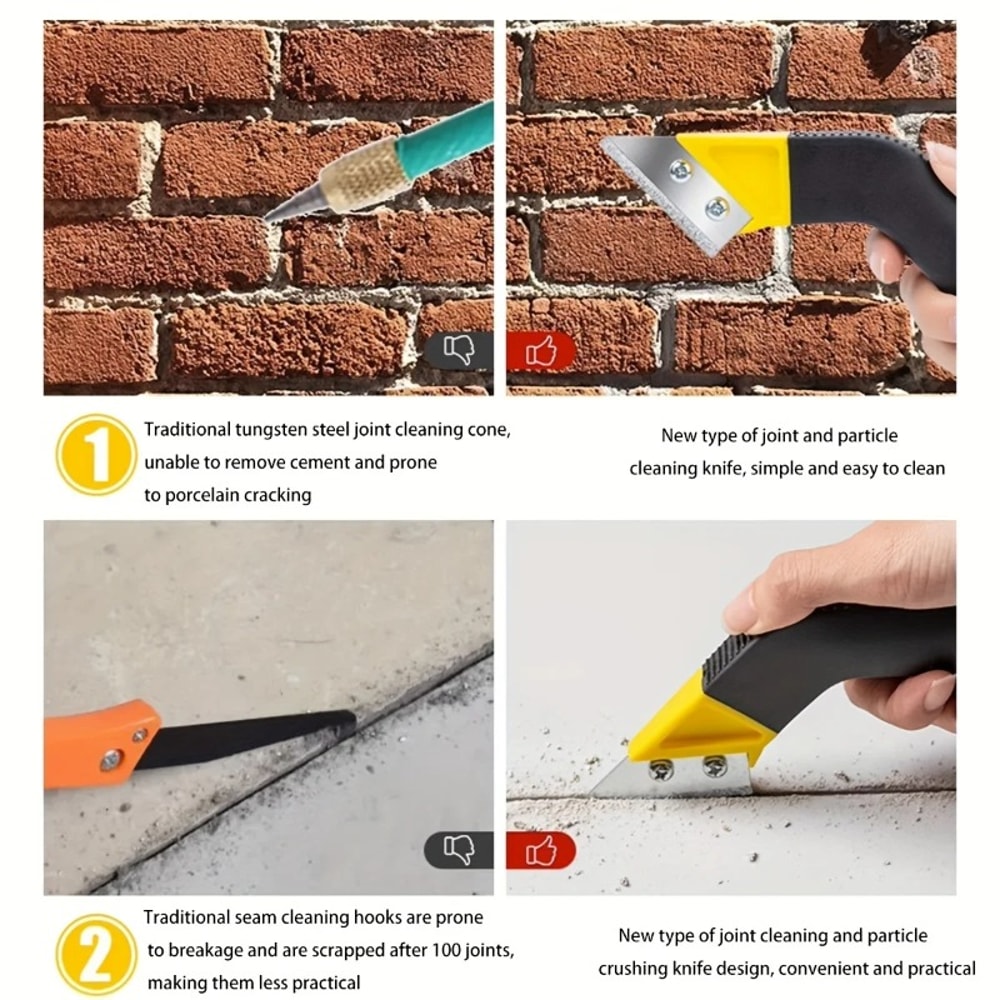 1

Traditional tungsten steel joint cleaning cone, unable to remove cement and prone to porcelain cracking

New type of joint and particle cleaning knife, simple and easy to clean

2

Traditional seam cleaning hooks are prone to breakage and are scrapped after 100 joints, making them less practical

New type of joint cleaning and particle crushing knife design, convenient and practical