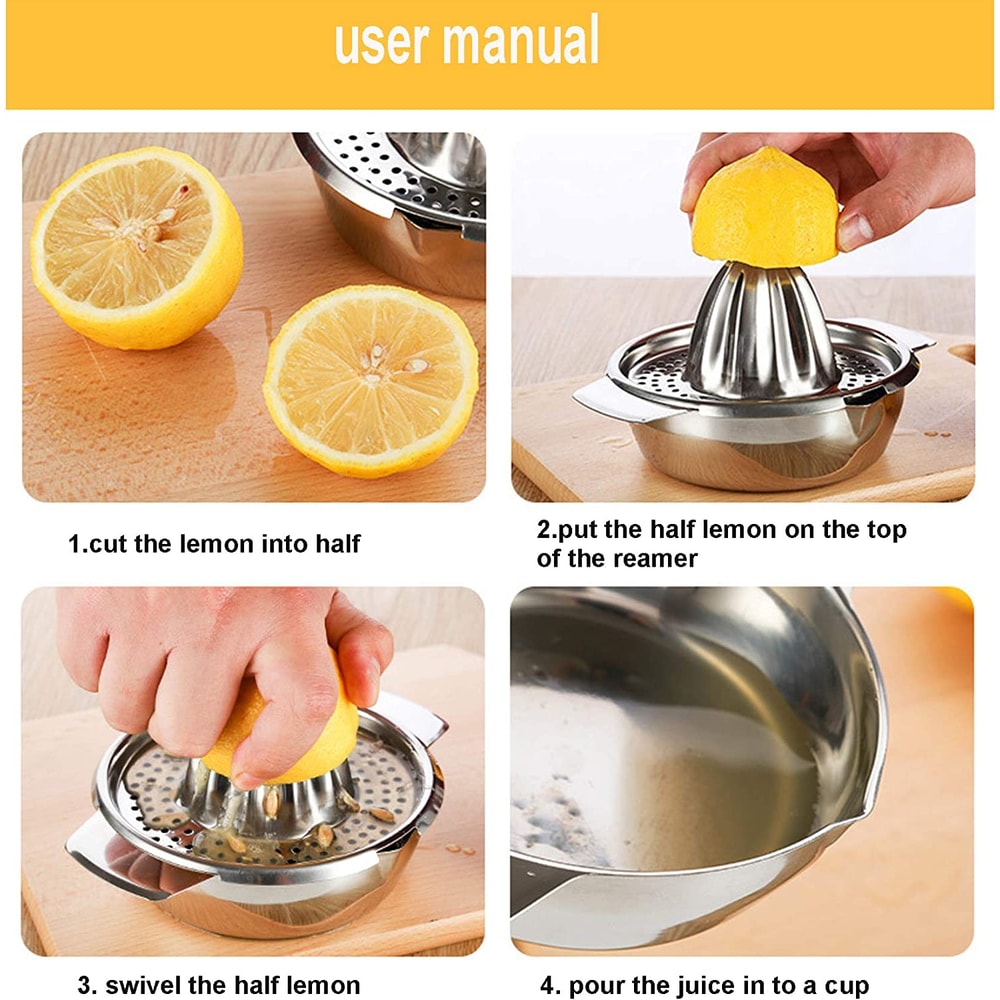 user manual

1.cut the lemon into half

2.put the half lemon on the top of the reamer

3. swivel the half lemon

4. pour the juice in to a cup