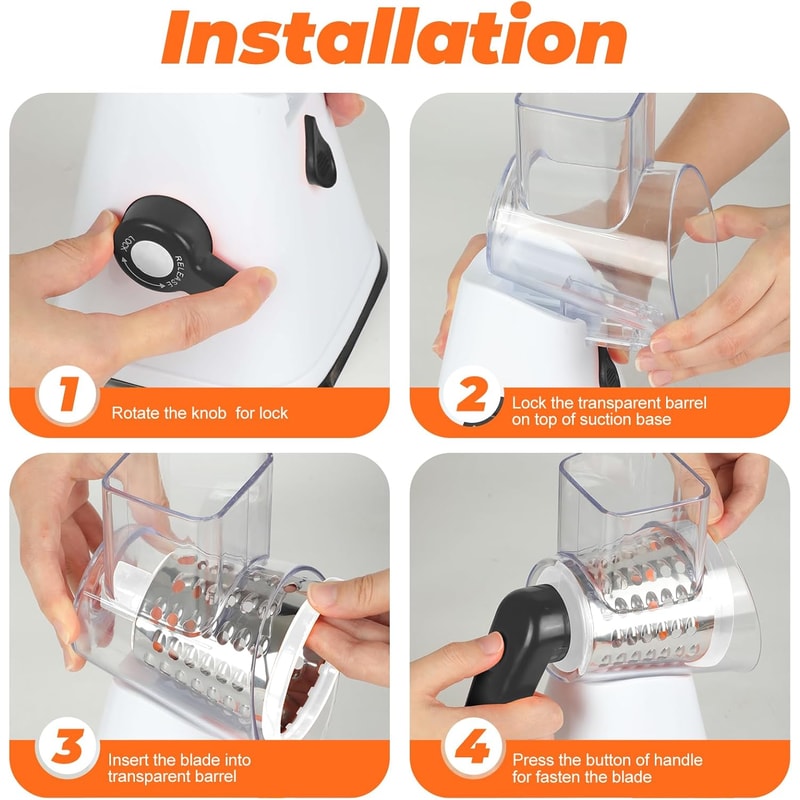 Installation

LOCK RELEASE

1 Rotate the knob for lock

2 Lock the transparent barrel on top of suction base

3 Insert the blade into transparent barrel

4 Press the button of handle for fasten the blade